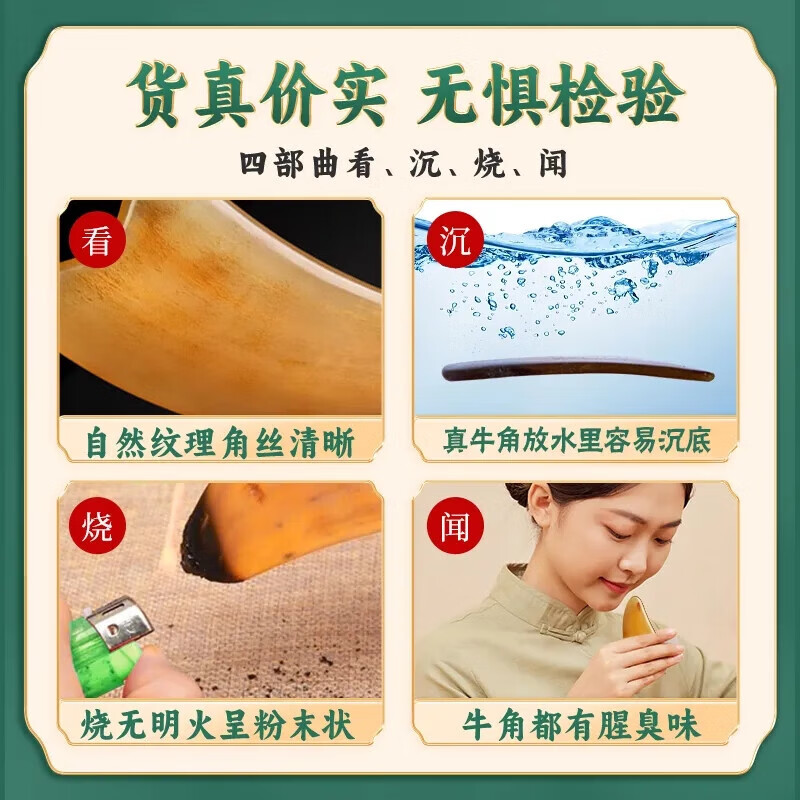 货真价实 无惧检验

四部曲看、沉、烧、闻

看

自然纹理角丝清晰

沉

真牛角放水里容易沉底

烧

烧无明火呈粉末状

闻

牛角都有腥臭味