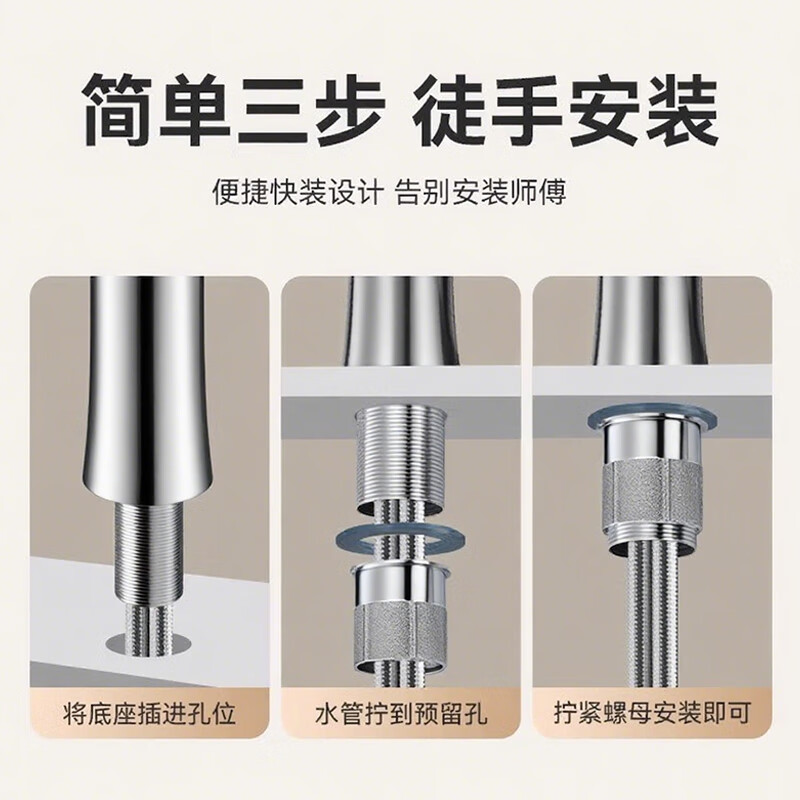 简单三步 徒手安装

便捷快装设计 告别安装师傅

将底座插进孔位

水管拧到预留孔

拧紧螺母安装即可