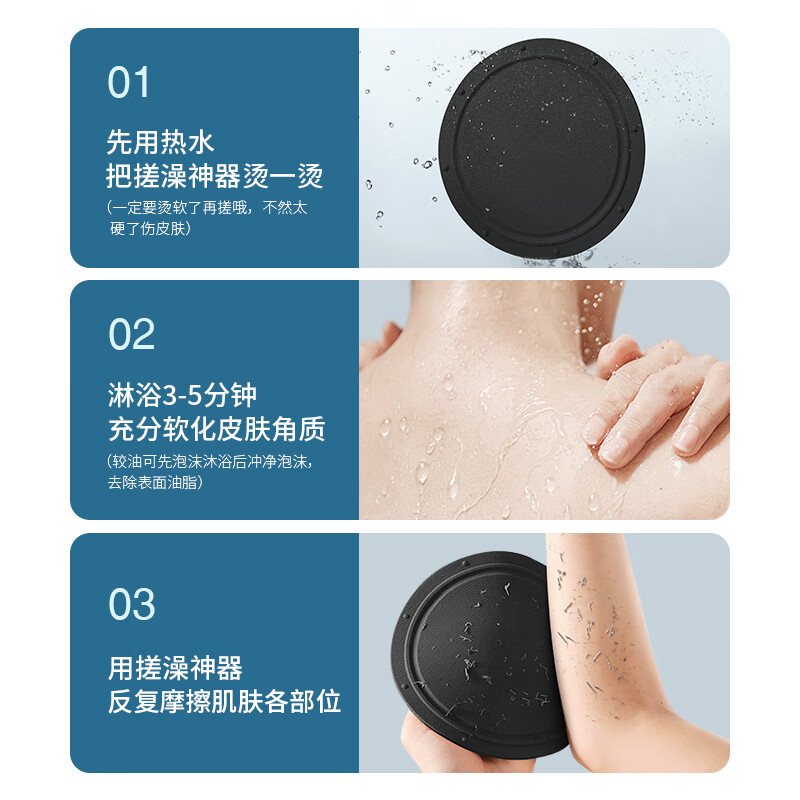 01

先用热水
把搓澡神器烫一烫

(一定要烫软了再搓哦，不然太硬了伤皮肤)

02

淋浴3-5分钟
充分软化皮肤角质

(较油可先泡沫沐浴后冲净泡沫，去除表面油脂)

03

用搓澡神器
反复摩擦肌肤各部位