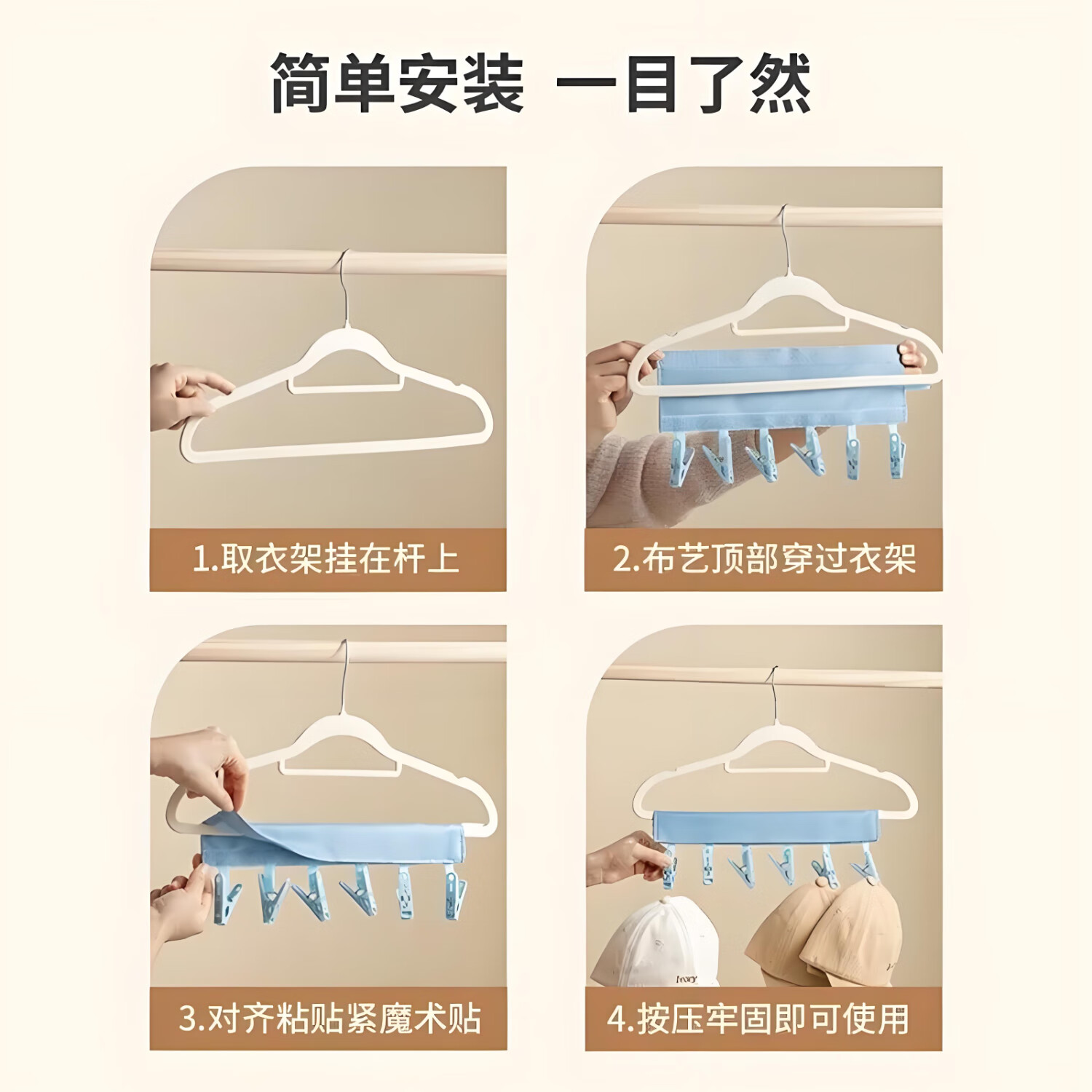 简单安装 一目了然

1.取衣架挂在杆上

2.布艺顶部穿过衣架

3.对齐粘贴紧魔术贴

4.按压牢固即可使用