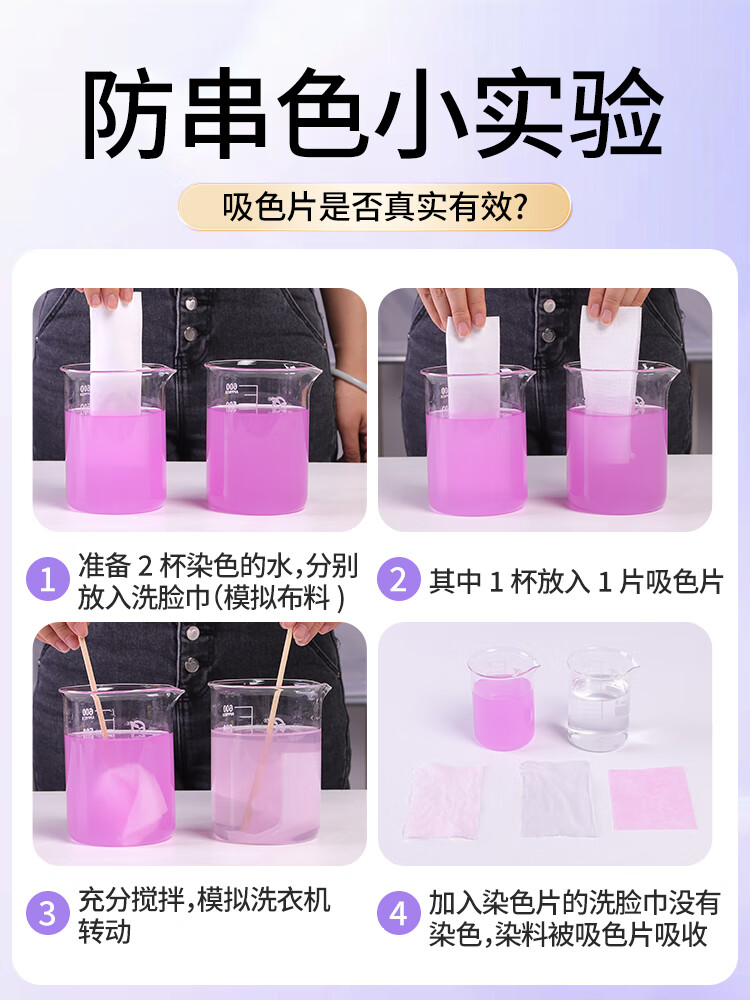 防串色小实验

吸色片是否真实有效?

1 准备 2 杯染色的水,分别放入洗脸巾(模拟布料)

2 其中 1 杯放入 1 片吸色片

3 充分搅拌,模拟洗衣机转动

4 加入染色片的洗脸巾没有染色,染料被吸色片吸收