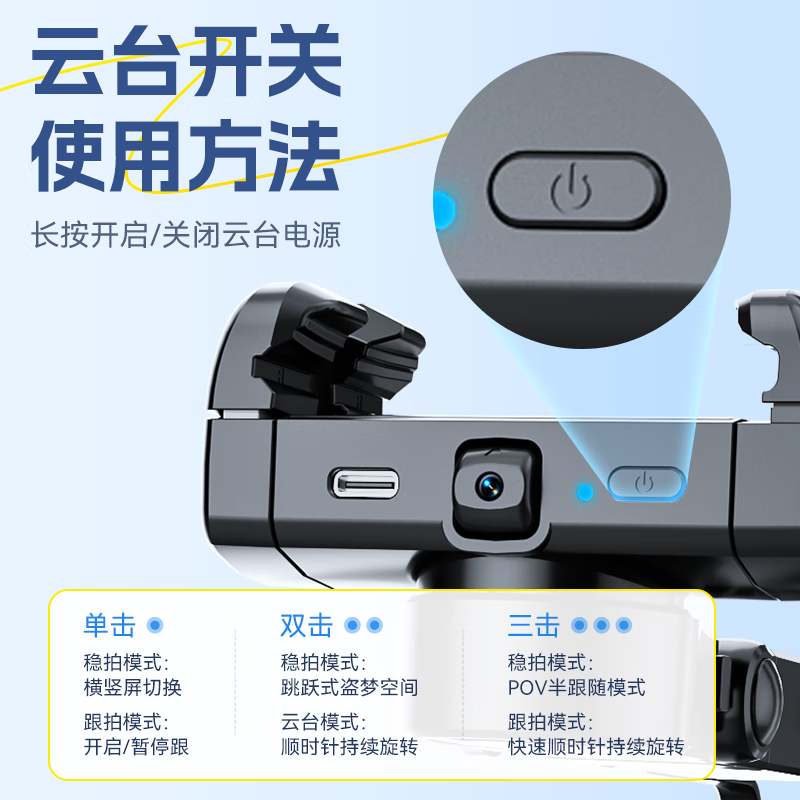 云台开关
使用方法

长按开启/关闭云台电源

单击

稳拍模式:
横竖屏切换

跟拍模式:
开启/暂停跟

双击

稳拍模式:
跳跃式盗梦空间

云台模式:
顺时针持续旋转

三击

稳拍模式:
POV半跟随模式

跟拍模式:
快速顺时针持续旋转