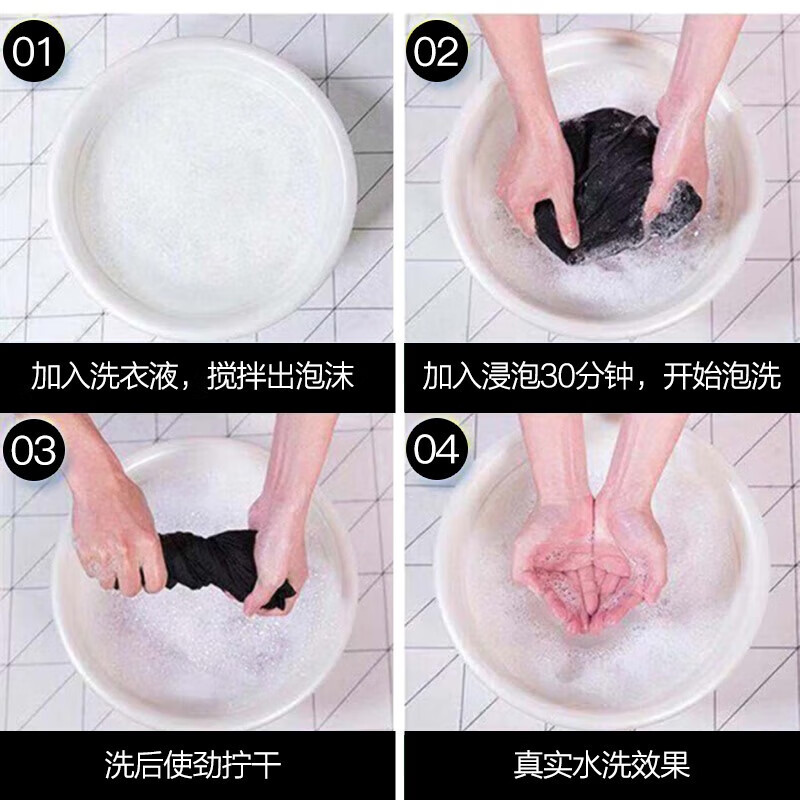 01

加入洗衣液，搅拌出泡沫

02

加入浸泡30分钟，开始泡洗

03

洗后使劲拧干

04

真实水洗效果