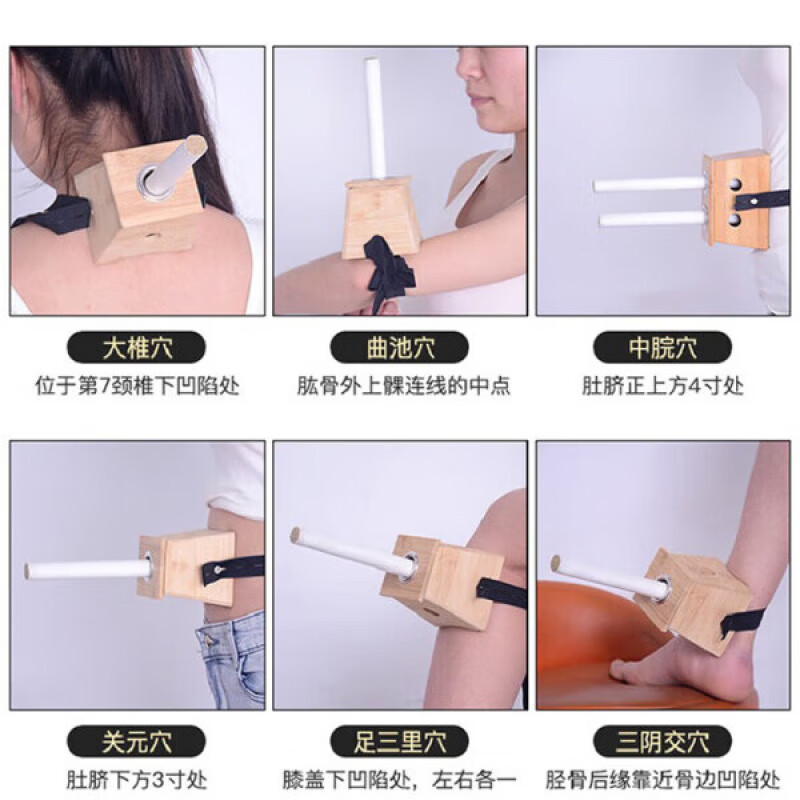 大椎穴
位于第7颈椎下凹陷处

曲池穴
肱骨外上髁连线的中点

中脘穴
肚脐正上方4寸处

关元穴
肚脐下方3寸处

足三里穴
膝盖下凹陷处，左右各一

三阴交穴
胫骨后缘靠近骨边凹陷处