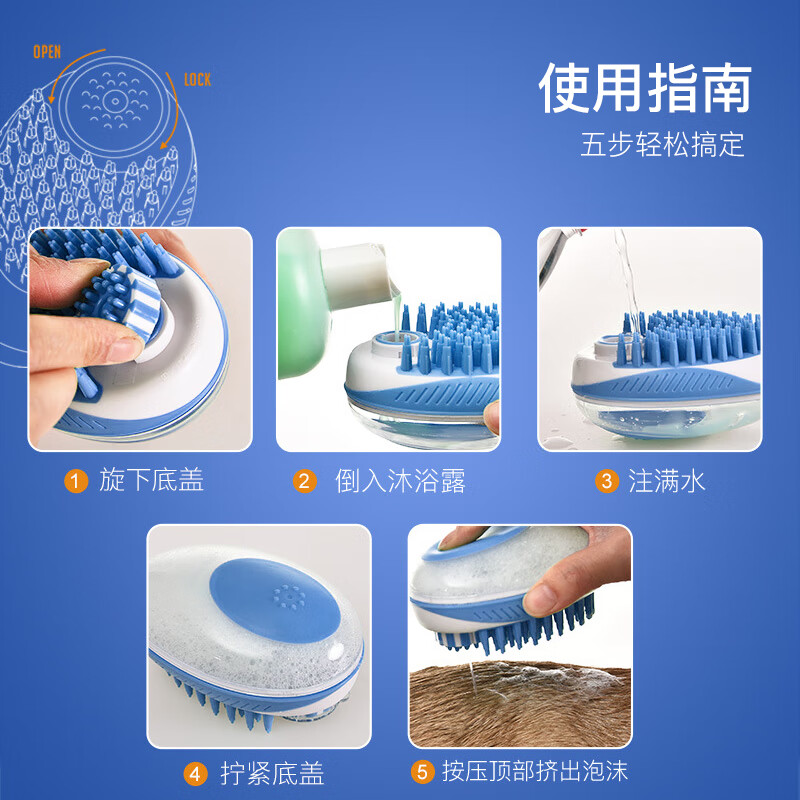 OPEN
LOCK

使用指南
五步轻松搞定

1 旋下底盖
2 倒入沐浴露
3 注满水
4 拧紧底盖
5 按压顶部挤出泡沫