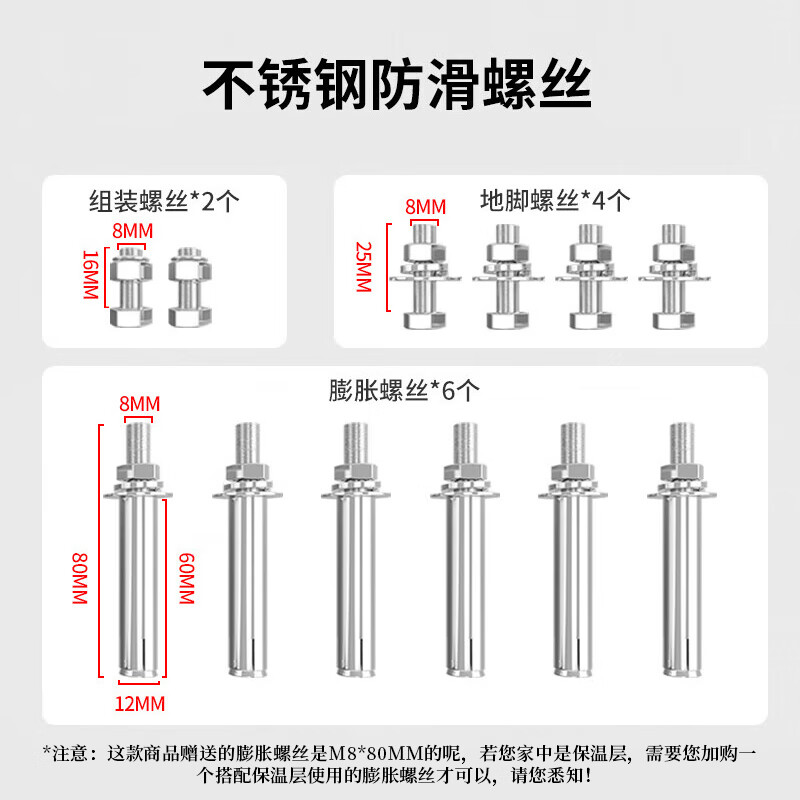 不锈钢防滑螺丝

组装螺丝*2个

8MM

16MM

地脚螺丝*4个

8MM

25MM

膨胀螺丝*6个

8MM

80MM

60MM

12MM

*注意：这款商品赠送的膨胀螺丝是M8*80MM的呢，若您家中是保温层，需要您加购一个搭配保温层使用的膨胀螺丝才可以，请您悉知！