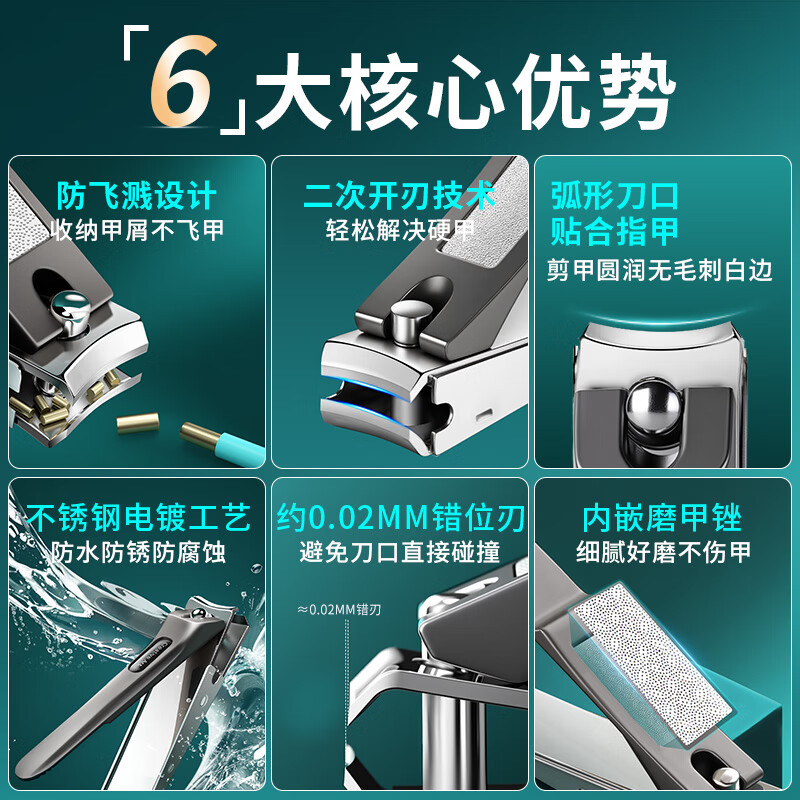 「6」大核心优势

防飞溅设计
收纳甲屑不飞甲

二次开刃技术
轻松解决硬甲

弧形刀口
贴合指甲
剪甲圆润无毛刺白边

不锈钢电镀工艺
防水防锈防腐蚀

约0.02MM错位刃
避免刀口直接碰撞
≈0.02MM错刃

内嵌磨甲锉
细腻好磨不伤甲