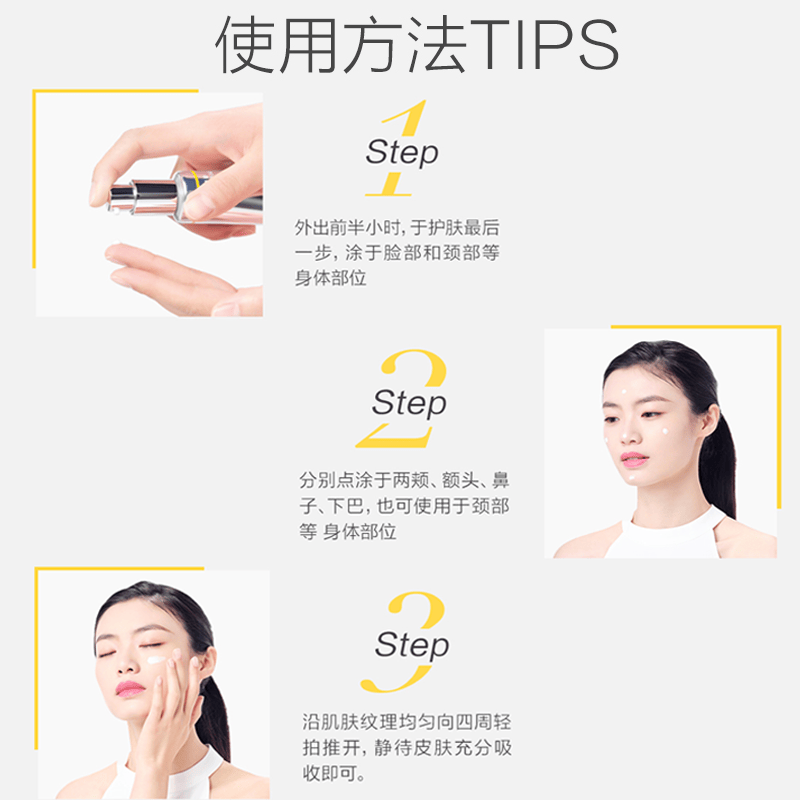 使用方法TIPS

1
Step

外出前半小时，于护肤最后一步，涂于脸部和颈部等身体部位

2
Step

分别点涂于两颊、额头、鼻子、下巴，也可使用于颈部等 身体部位

3
Step

沿肌肤纹理均匀向四周轻拍推开，静待皮肤充分吸收即可。