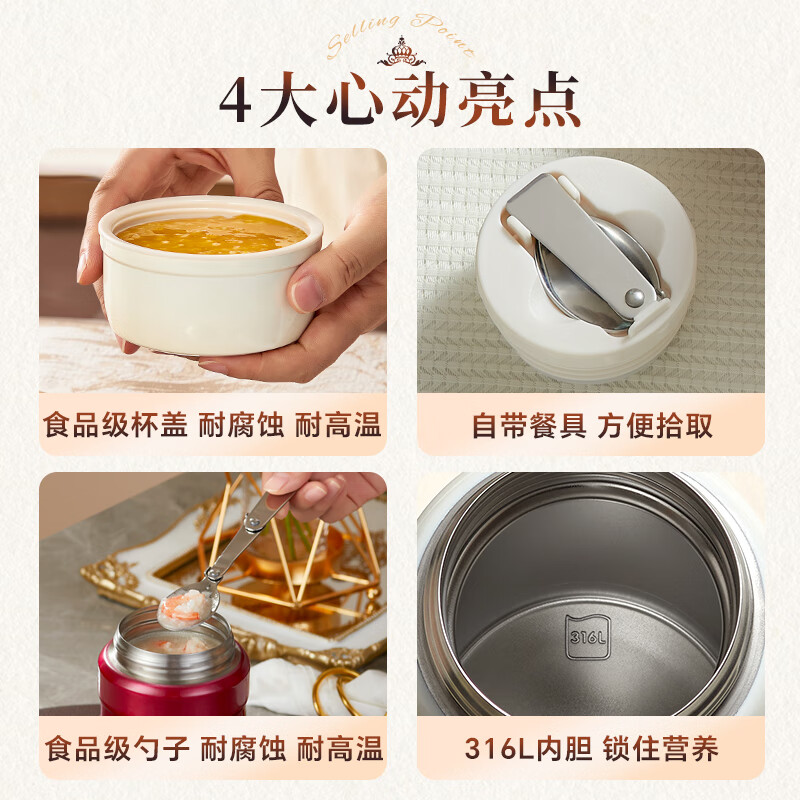 Selling Point
4大心动亮点

食品级杯盖 耐腐蚀 耐高温

自带餐具 方便拾取

食品级勺子 耐腐蚀 耐高温

316L

316L内胆 锁住营养