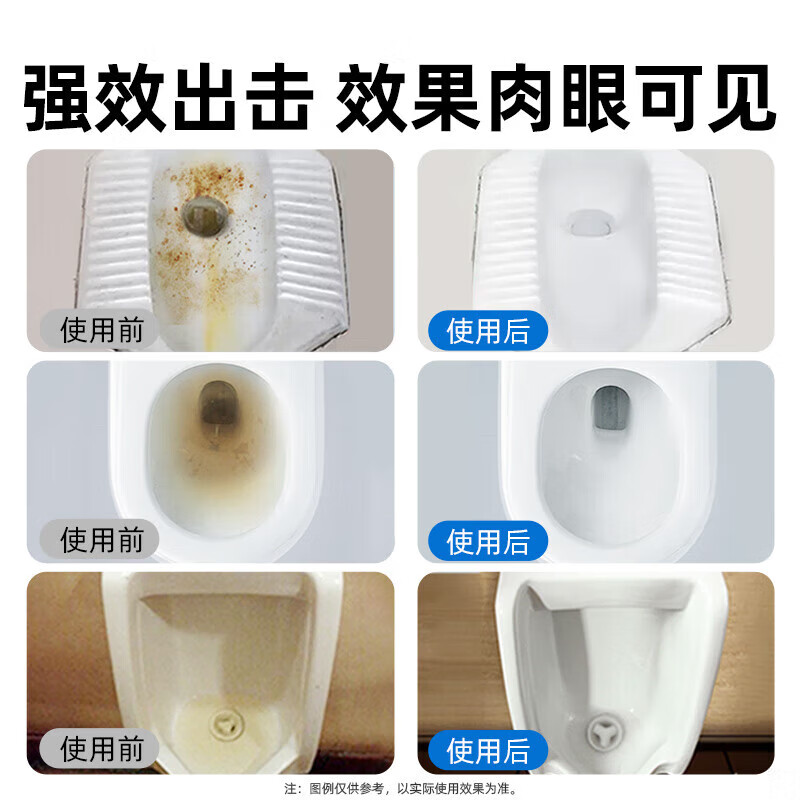 强效出击 效果肉眼可见

使用前

使用后

使用前

使用后

使用前

使用后

注：图例仅供参考，以实际使用效果为准。