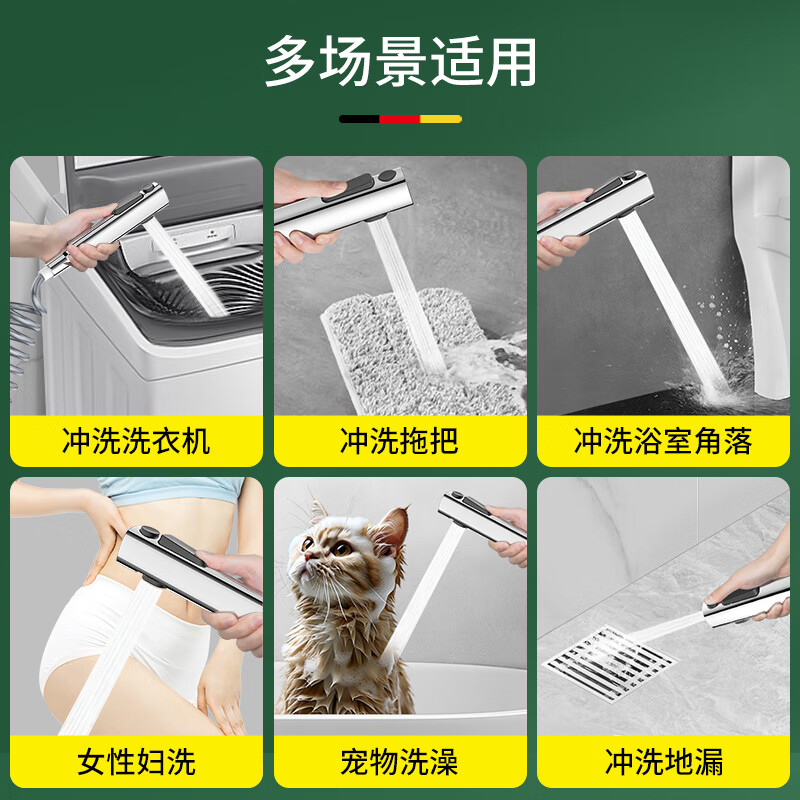 多场景适用

冲洗洗衣机

冲洗拖把

冲洗浴室角落

女性妇洗

宠物洗澡

冲洗地漏