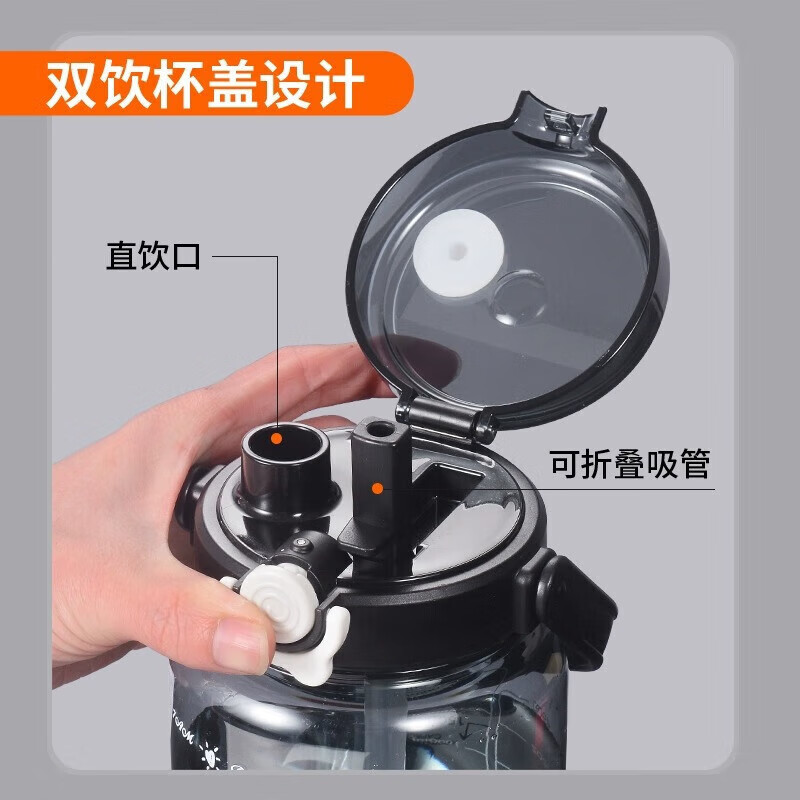 双饮杯盖设计

直饮口

可折叠吸管