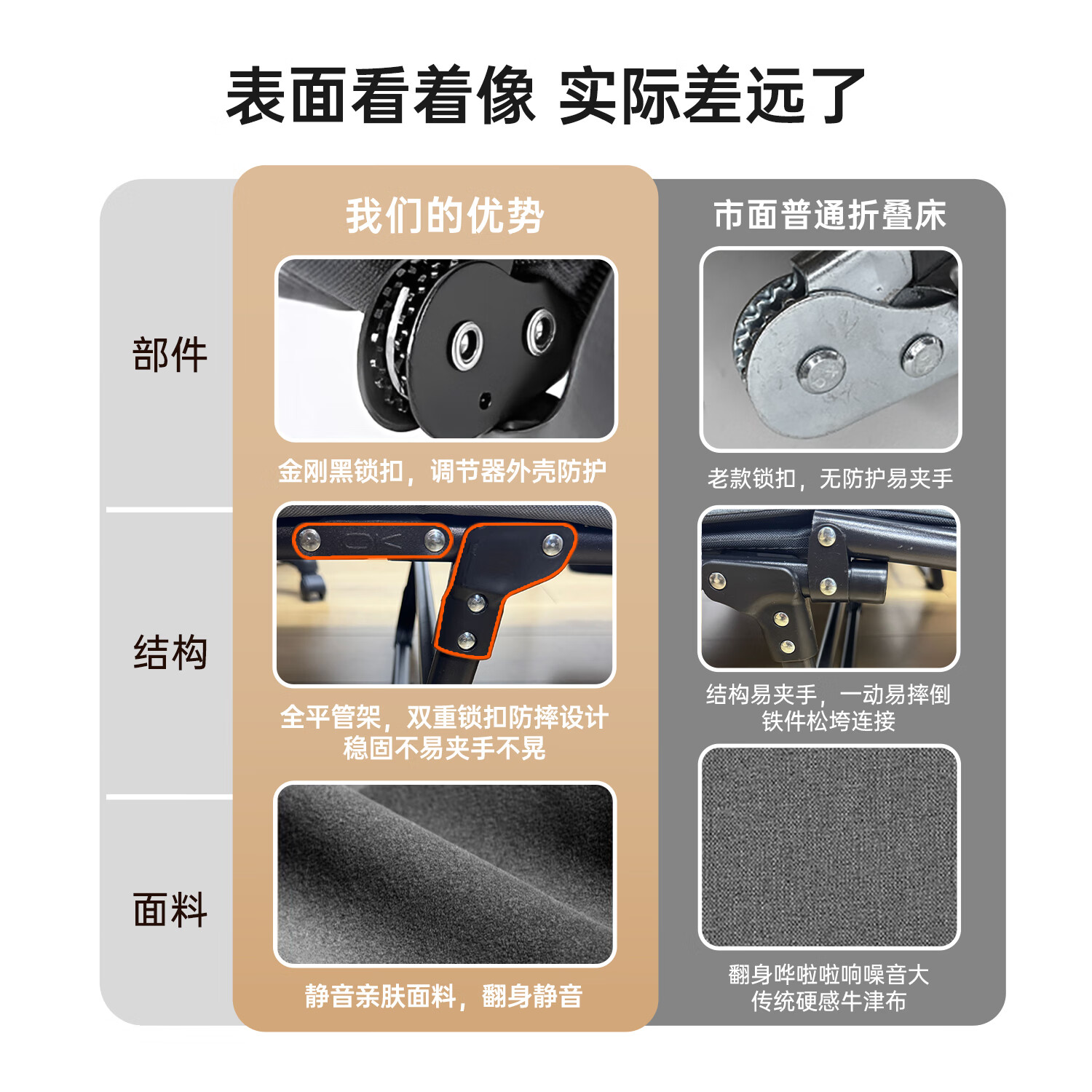 表面看着像 实际差远了

| | 我们的优势 | 市面普通折叠床 |
|---|---|---|
| 部件 | 金刚黑锁扣，调节器外壳防护 | 老款锁扣，无防护易夹手 |
| 结构 | 全平管架，双重锁扣防摔设计 稳固不易夹手不晃 | 结构易夹手，一动易摔倒 铁件松垮连接 |
| 面料 | 静音亲肤面料，翻身静音 | 翻身哗啦啦响噪音大 传统硬感牛津布 |