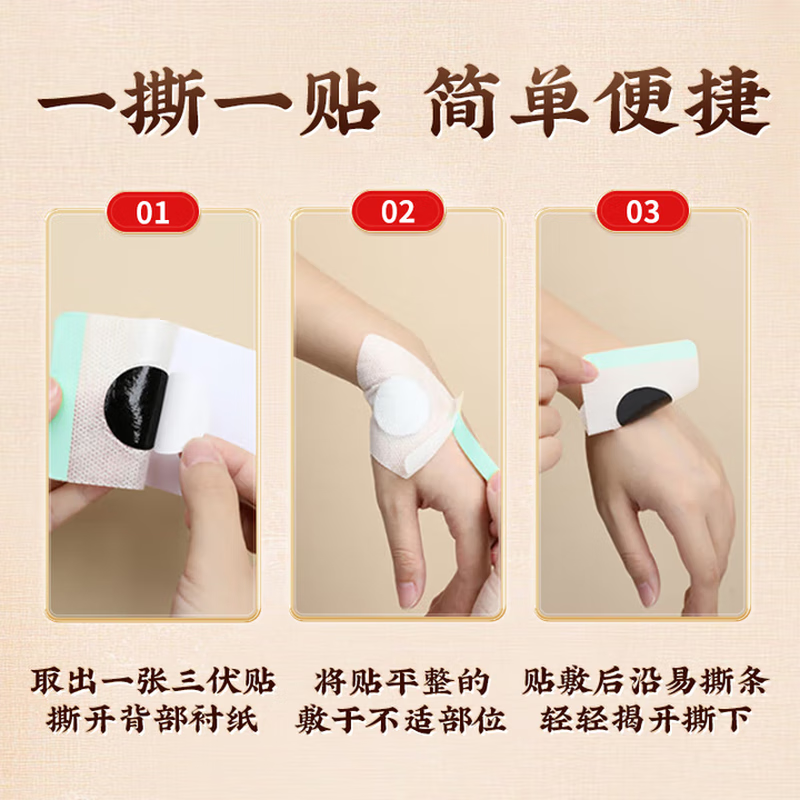 一撕一贴 简单便捷

01

02

03

取出一张三伏贴
撕开背部衬纸

将贴平整的
敷于不适部位

贴敷后沿易撕条
轻轻揭开撕下