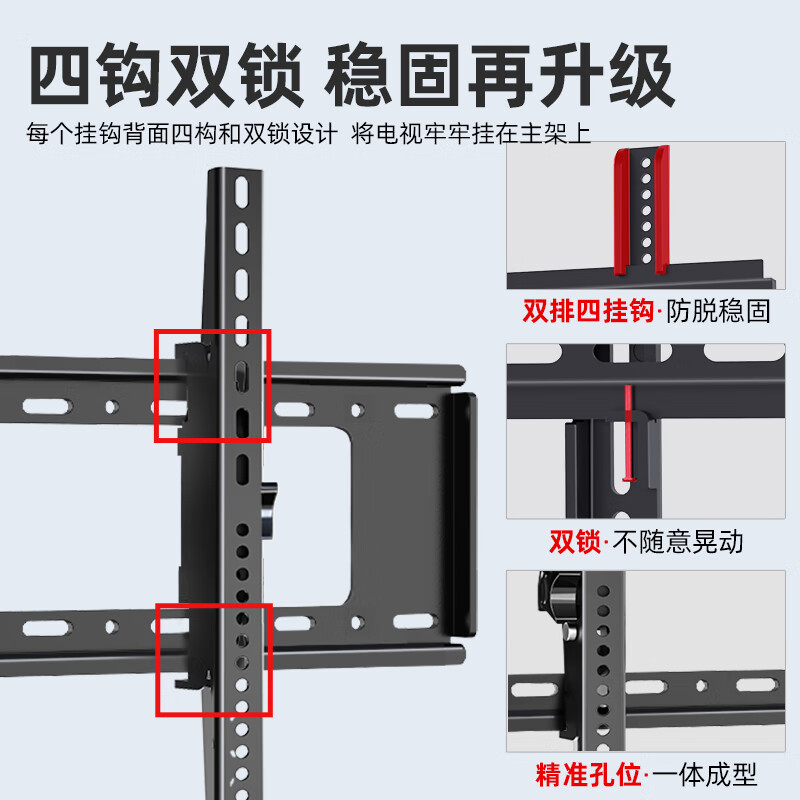 四钩双锁 稳固再升级

每个挂钩背面四构和双锁设计 将电视牢牢挂在主架上

双排四挂钩·防脱稳固

双锁·不随意晃动

精准孔位·一体成型