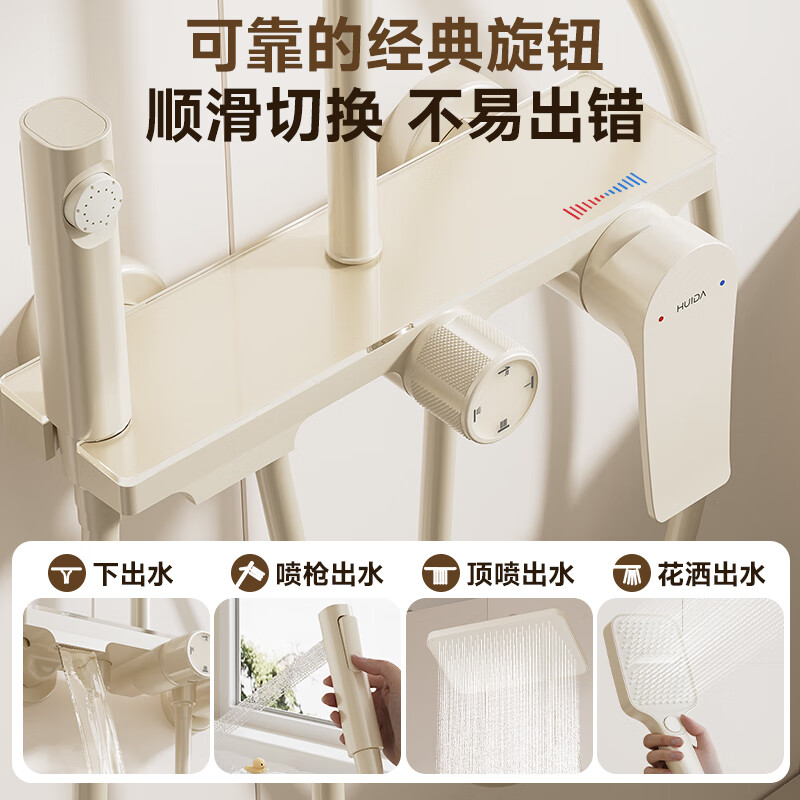 可靠的经典旋钮
顺滑切换 不易出错

HUIDA

下出水
喷枪出水
顶喷出水
花洒出水