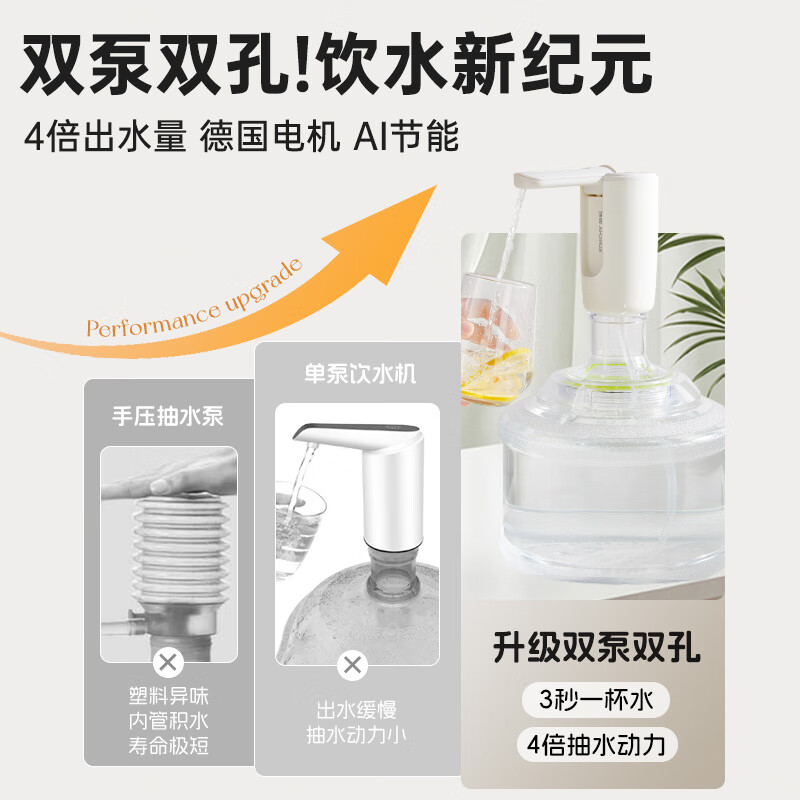 双泵双孔!饮水新纪元

4倍出水量 德国电机 AI节能

Performance upgrade

手压抽水泵

塑料异味
内管积水
寿命极短

单泵饮水机

出水缓慢
抽水动力小

升级双泵双孔

3秒一杯水

4倍抽水动力