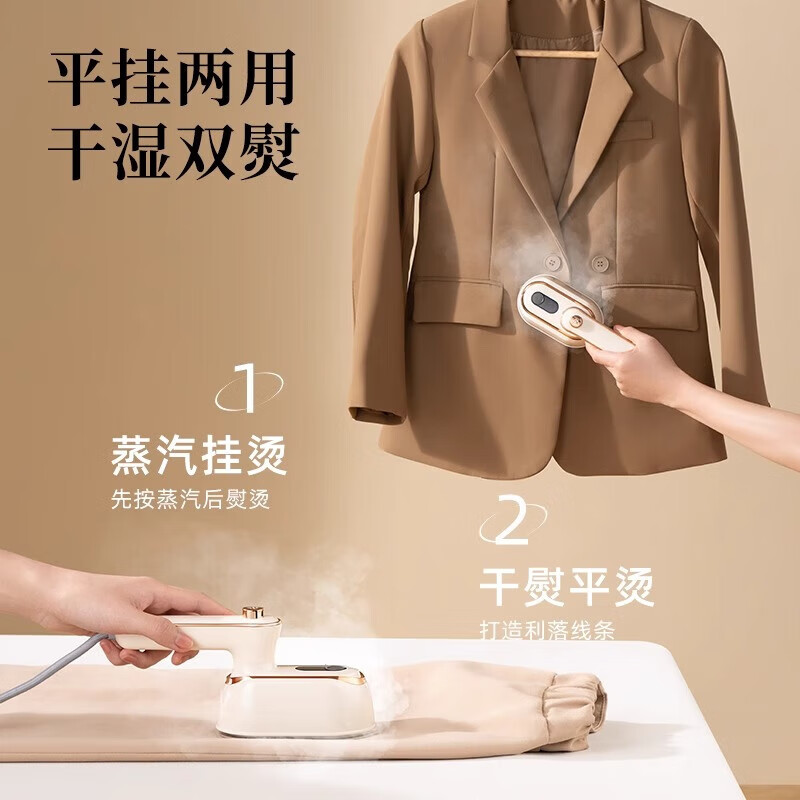 平挂两用
干湿双熨

1
蒸汽挂烫
先按蒸汽后熨烫

2
干熨平烫
打造利落线条