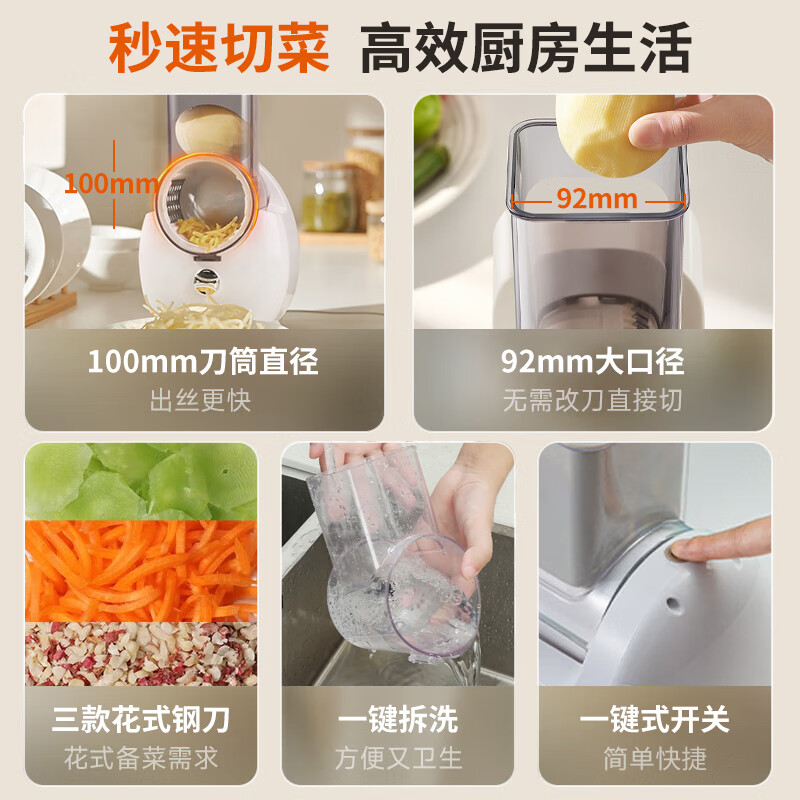 秒速切菜 高效厨房生活

100mm

100mm刀筒直径
出丝更快

92mm

92mm大口径
无需改刀直接切

三款花式钢刀
花式备菜需求

一键拆洗
方便又卫生

一键式开关
简单快捷