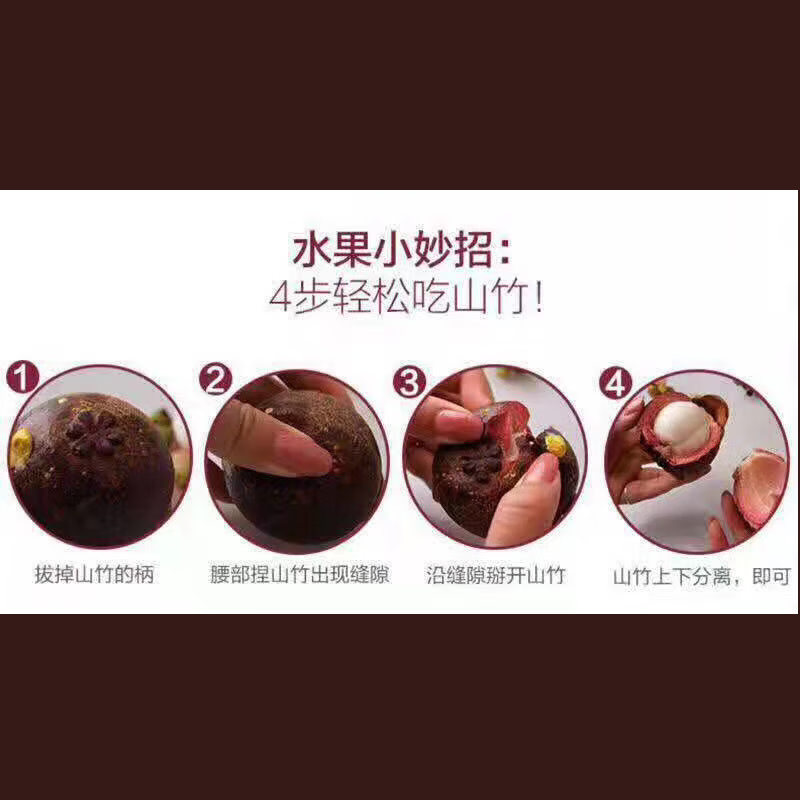 水果小妙招：
4步轻松吃山竹！

1
拔掉山竹的柄

2
腰部捏山竹出现缝隙

3
沿缝隙掰开山竹

4
山竹上下分离，即可