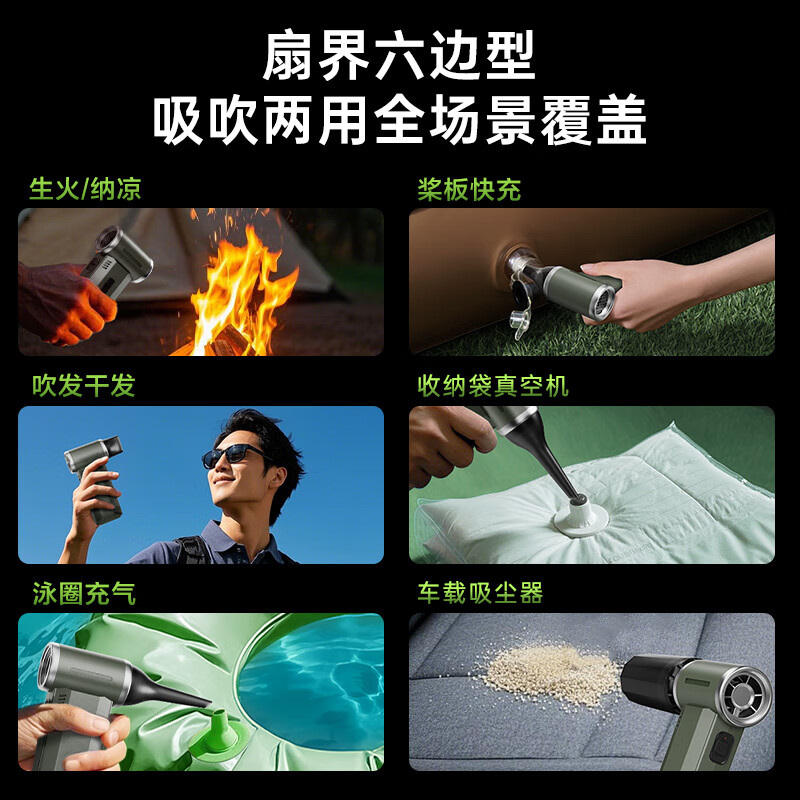 扇界六边型
吸吹两用全场景覆盖

生火/纳凉

桨板快充

吹发干发

收纳袋真空机

泳圈充气

车载吸尘器