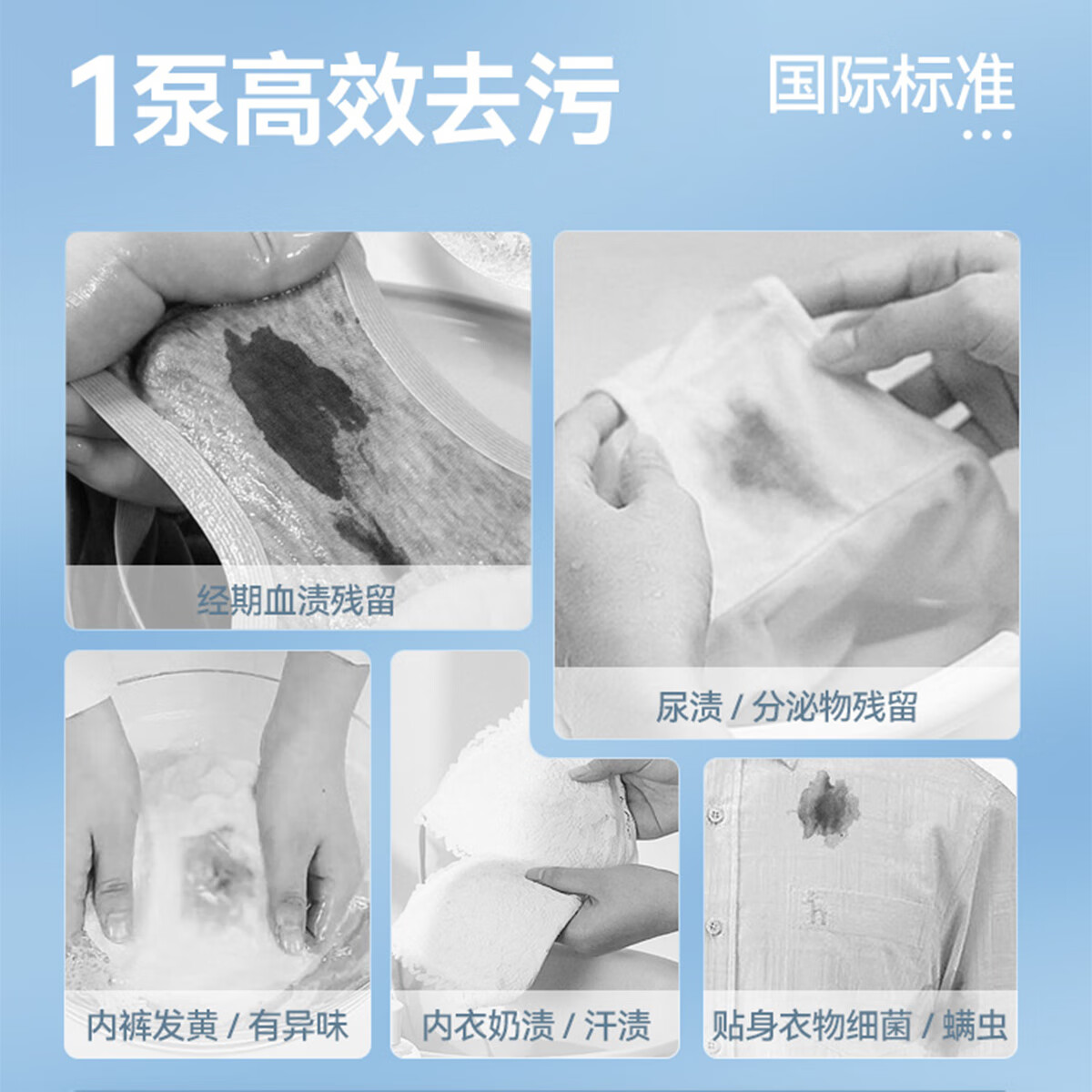 1泵高效去污

国际标准
...

经期血渍残留

尿渍 / 分泌物残留

内裤发黄 / 有异味

内衣奶渍 / 汗渍

贴身衣物细菌 / 螨虫