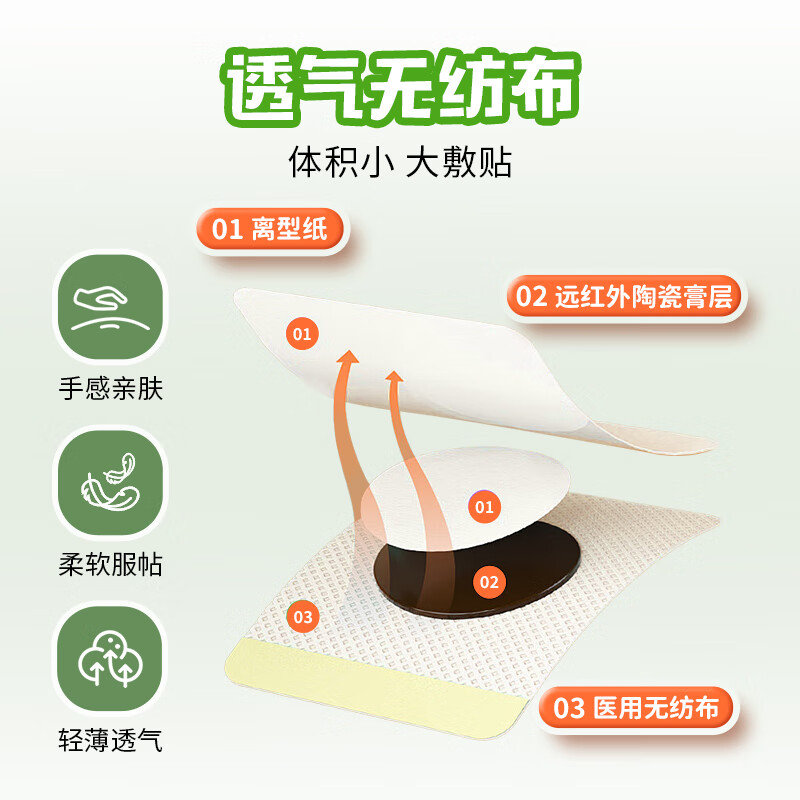 透气无纺布

体积小 大敷贴

01 离型纸

02 远红外陶瓷膏层

手感亲肤

柔软服帖

轻薄透气

01

01

02

03

03 医用无纺布