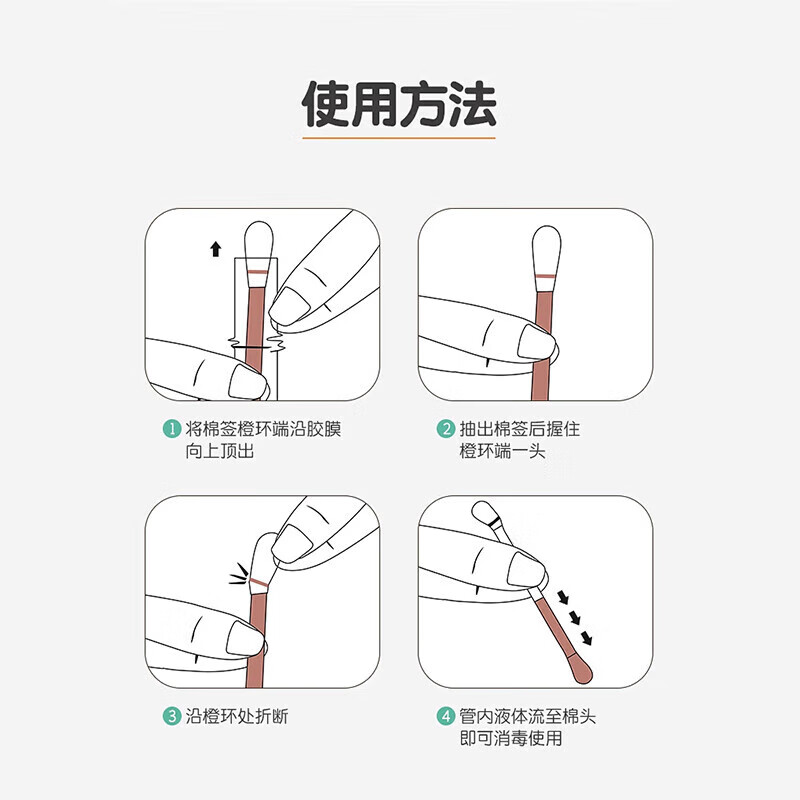 使用方法

1 将棉签橙环端沿胶膜向上顶出

2 抽出棉签后握住橙环端一头

3 沿橙环处折断

4 管内液体流至棉头即可消毒使用