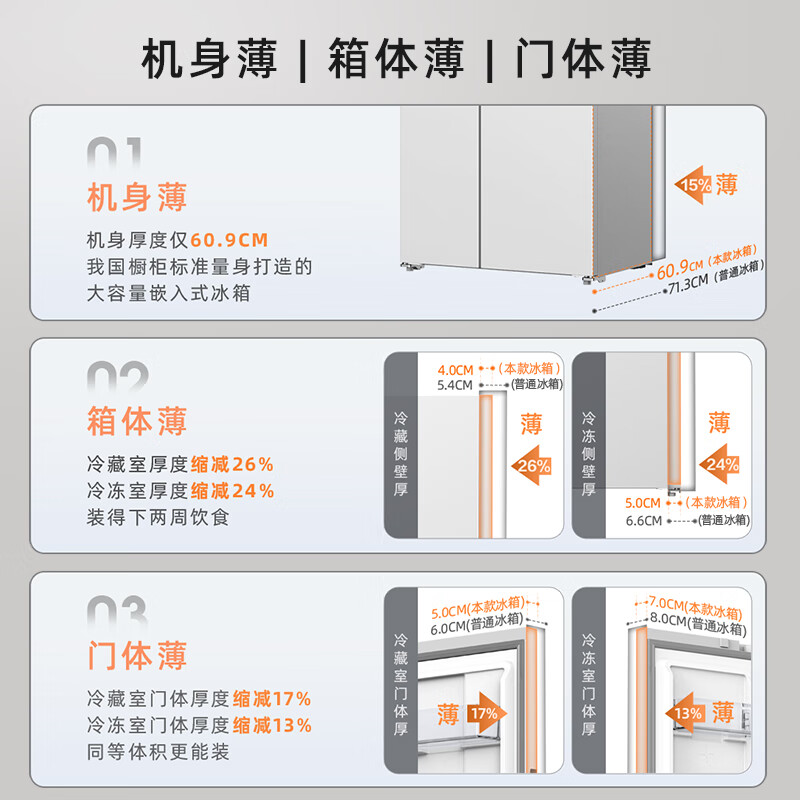 机身薄 | 箱体薄 | 门体薄

01
机身薄
机身厚度仅60.9CM
我国橱柜标准量身打造的
大容量嵌入式冰箱

15% 薄
60.9CM（本款冰箱）
71.3CM（普通冰箱）

02
箱体薄
冷藏室厚度缩减26%
冷冻室厚度缩减24%
装得下两周饮食

4.0CM（本款冰箱）
5.4CM（普通冰箱）
冷藏侧壁厚
薄
26%

冷冻侧壁厚
薄
24%
5.0CM（本款冰箱）
6.6CM（普通冰箱）

03
门体薄
冷藏室门体厚度缩减17%
冷冻室门体厚度缩减13%
同等体积更能装

5.0CM(本款冰箱)
6.0CM(普通冰箱)
冷藏室门体厚
薄 17%

7.0CM(本款冰箱)
8.0CM(普通冰箱)
冷冻室门体厚
13% 薄