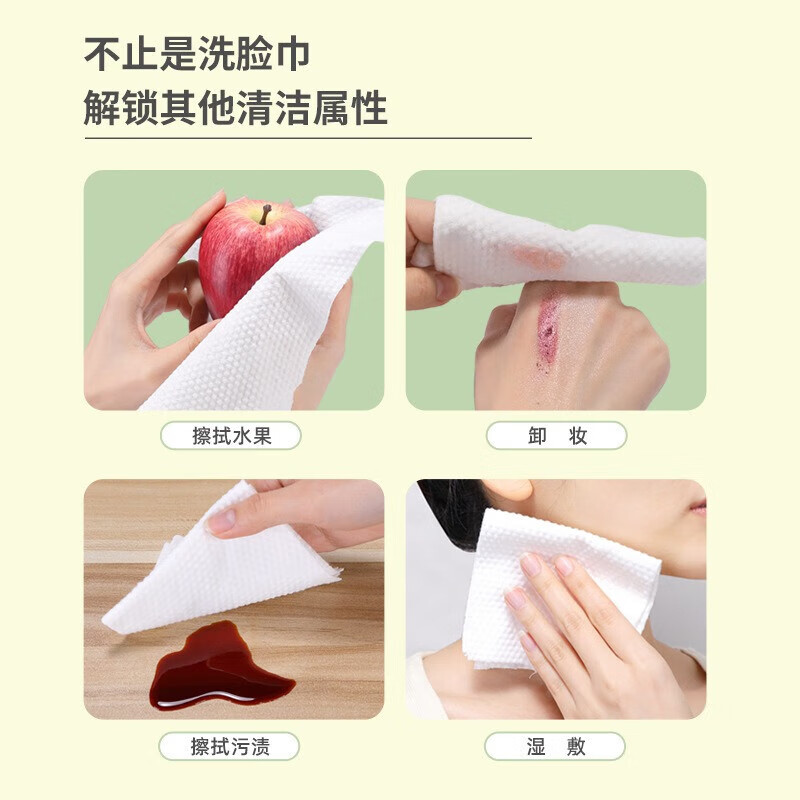 不止是洗脸巾
解锁其他清洁属性

擦拭水果

卸　妆

擦拭污渍

湿　敷