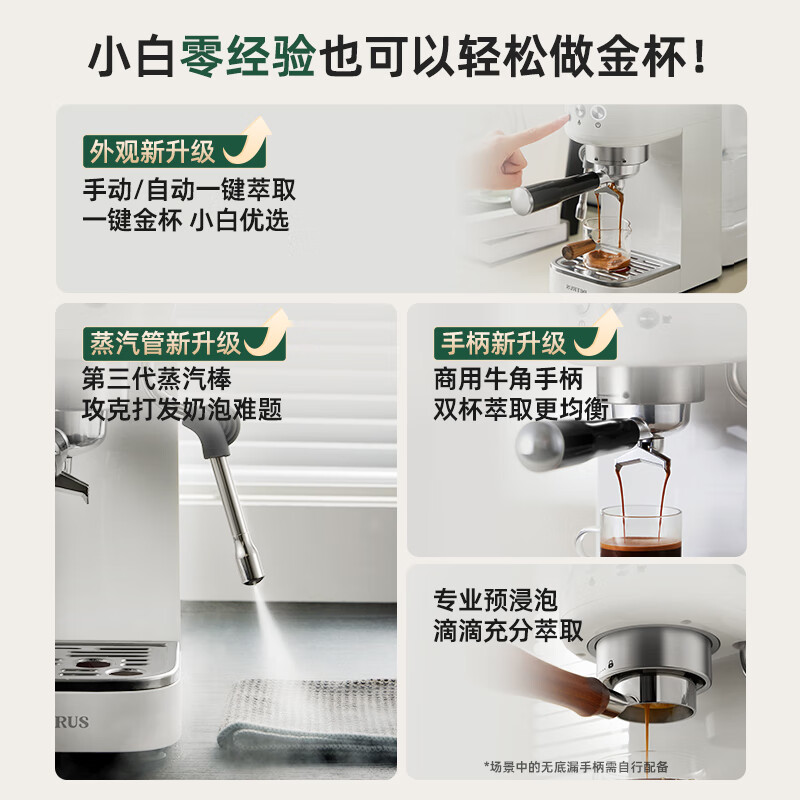 小白零经验也可以轻松做金杯！

外观新升级

手动/自动一键萃取
一键金杯 小白优选

蒸汽管新升级

第三代蒸汽棒
攻克打发奶泡难题

RUS

手柄新升级

商用牛角手柄
双杯萃取更均衡

专业预浸泡
滴滴充分萃取

*场景中的无底漏手柄需自行配备