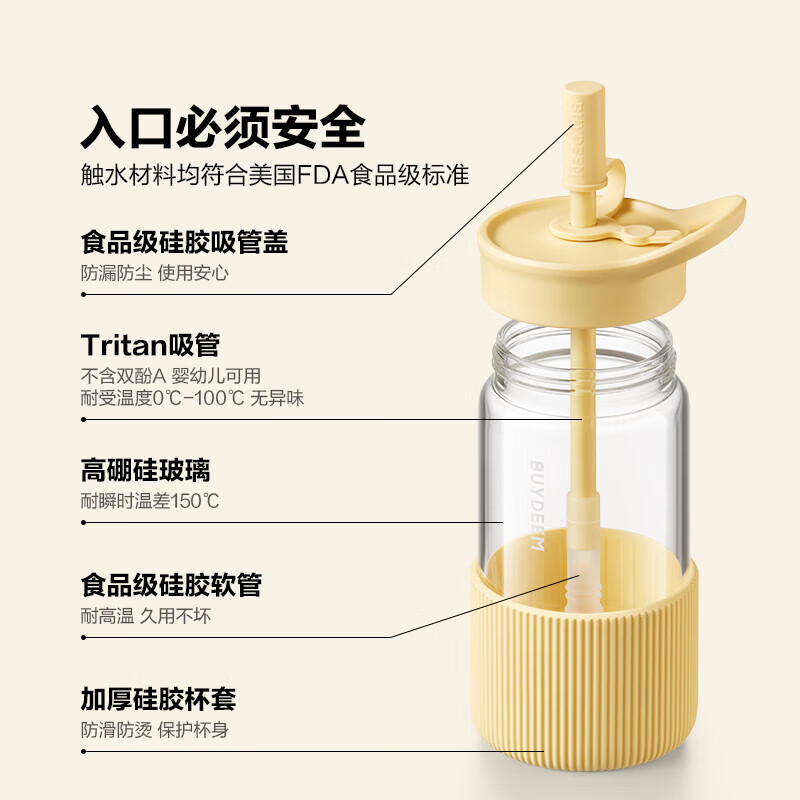 入口必须安全
触水材料均符合美国FDA食品级标准

食品级硅胶吸管盖
防漏防尘 使用安心

Tritan吸管
不含双酚A 婴幼儿可用
耐受温度0℃-100℃ 无异味

高硼硅玻璃
耐瞬时温差150℃

食品级硅胶软管
耐高温 久用不坏

加厚硅胶杯套
防滑防烫 保护杯身

BUYDEEM

BUYDEEM