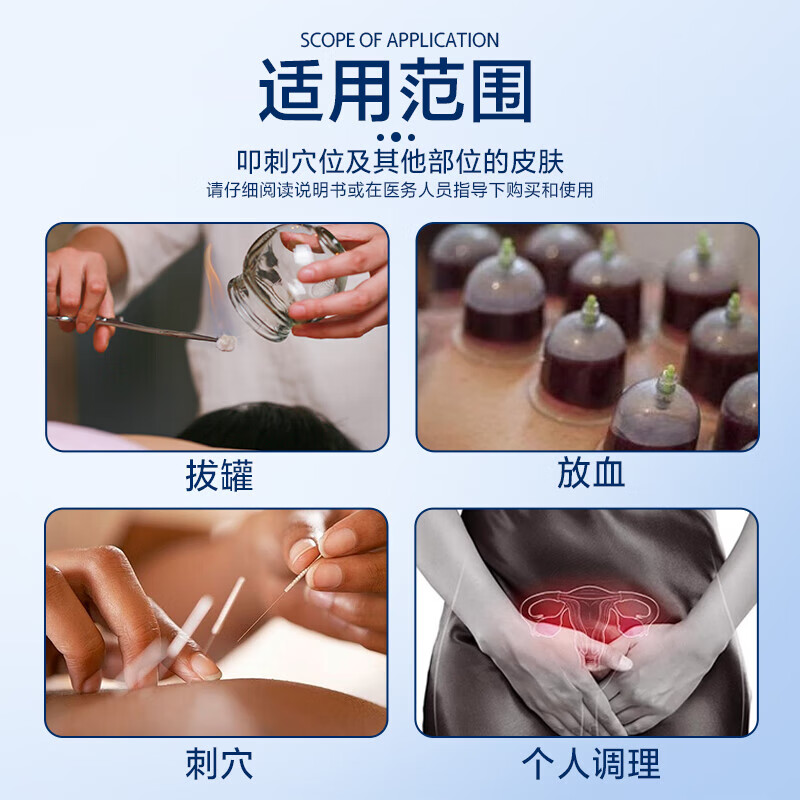 SCOPE OF APPLICATION

适用范围

叩刺穴位及其他部位的皮肤

请仔细阅读说明书或在医务人员指导下购买和使用

拔罐

放血

刺穴

个人调理