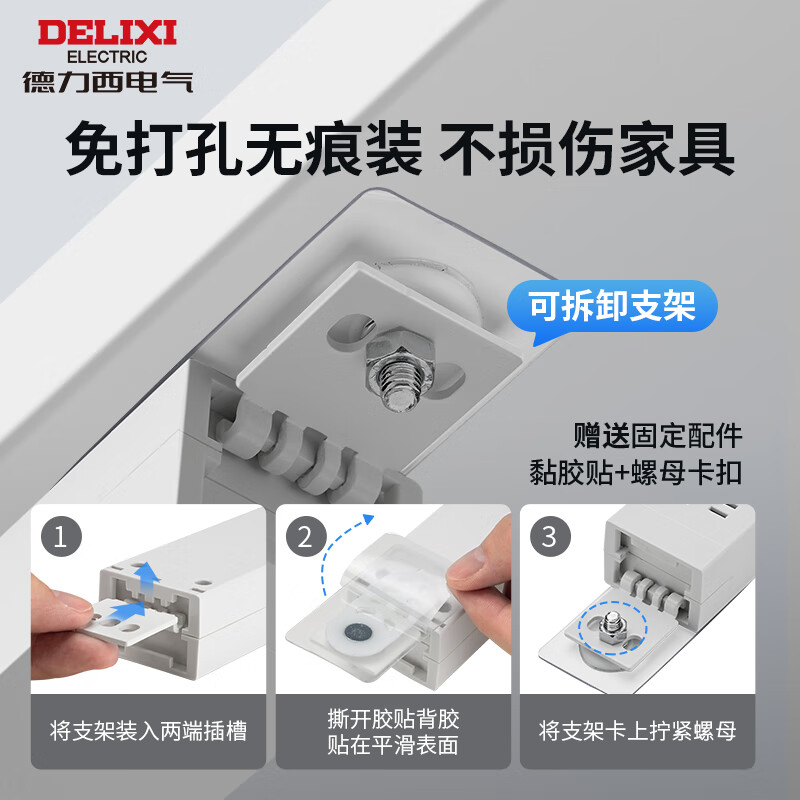 DELIXI
ELECTRIC
德力西电气

免打孔无痕装 不损伤家具

可拆卸支架

赠送固定配件
黏胶贴+螺母卡扣

1
将支架装入两端插槽

2
撕开胶贴背胶
贴在平滑表面

3
将支架卡上拧紧螺母