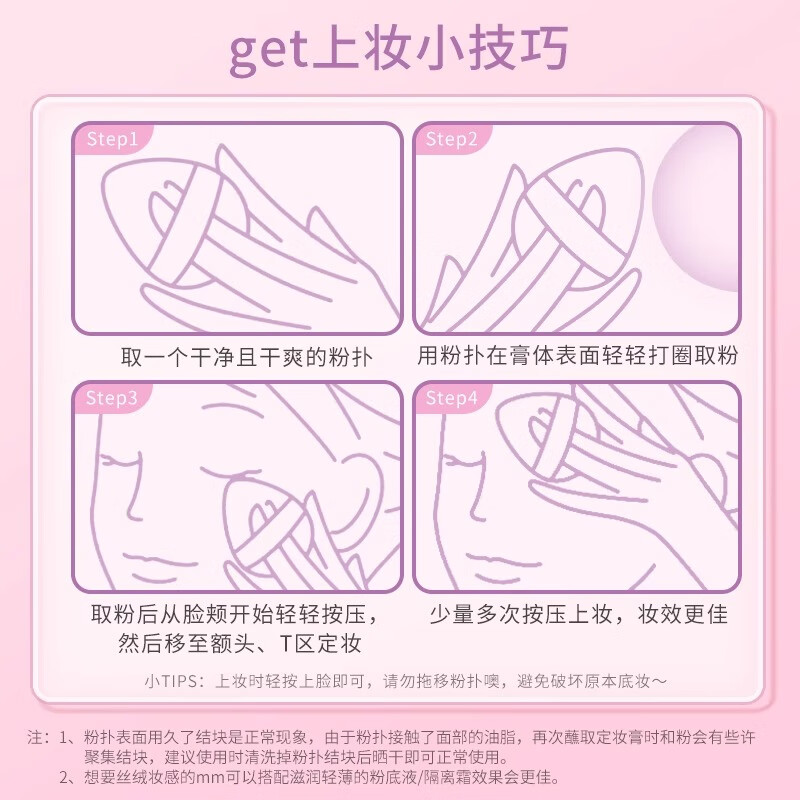 get上妆小技巧

Step1

取一个干净且干爽的粉扑

Step2

用粉扑在膏体表面轻轻打圈取粉

Step3

取粉后从脸颊开始轻轻按压，然后移至额头、T区定妆

Step4

少量多次按压上妆，妆效更佳

小TIPS：上妆时轻按上脸即可，请勿拖移粉扑噢，避免破坏原本底妆～

注：1、粉扑表面用久了结块是正常现象，由于粉扑接触了面部的油脂，再次蘸取定妆膏时和粉会有些许聚集结块，建议使用时清洗掉粉扑结块后晒干即可正常使用。
2、想要丝绒妆感的mm可以搭配滋润轻薄的粉底液/隔离霜效果会更佳。