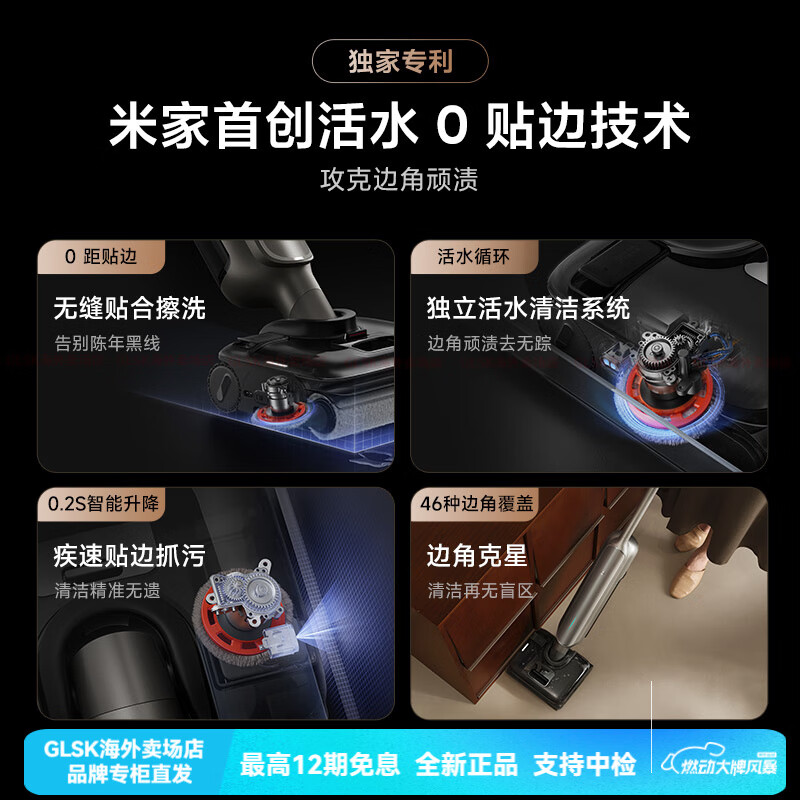 独家专利

米家首创活水 0 贴边技术

攻克边角顽渍

0 距贴边

无缝贴合擦洗

告别陈年黑线

活水循环

独立活水清洁系统

边角顽渍去无踪

0.2S智能升降

疾速贴边抓污

清洁精准无遗

46种边角覆盖

边角克星

清洁再无盲区

GLSK海外卖场店
品牌专柜直发

最高12期免息 全新正品 支持中检

燃动大牌风暴