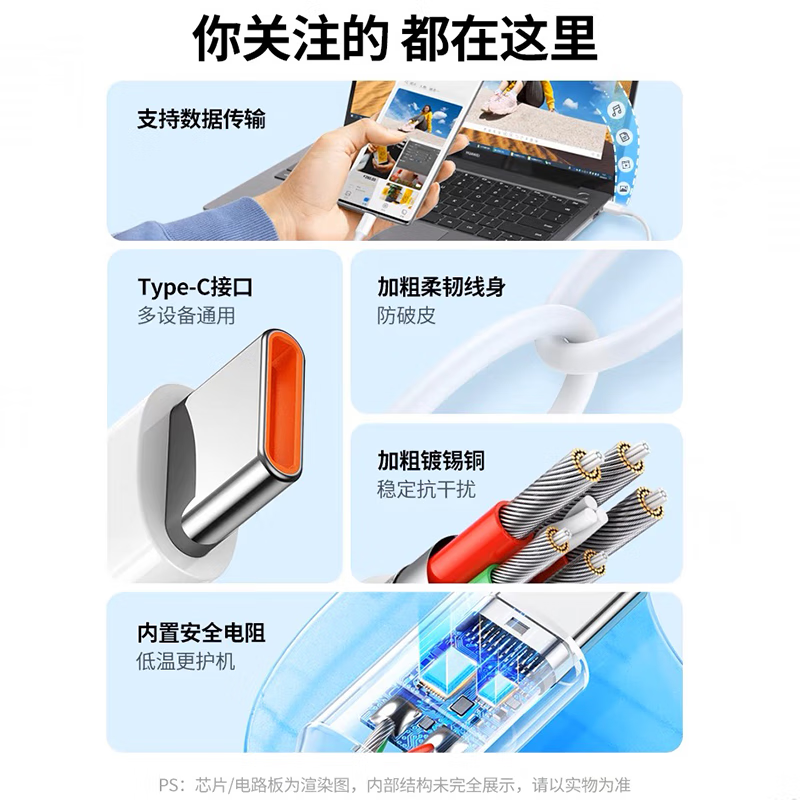 你关注的 都在这里

支持数据传输

Type-C接口
多设备通用

加粗柔韧线身
防破皮

加粗镀锡铜
稳定抗干扰

内置安全电阻
低温更护机

PS：芯片/电路板为渲染图，内部结构未完全展示，请以实物为准