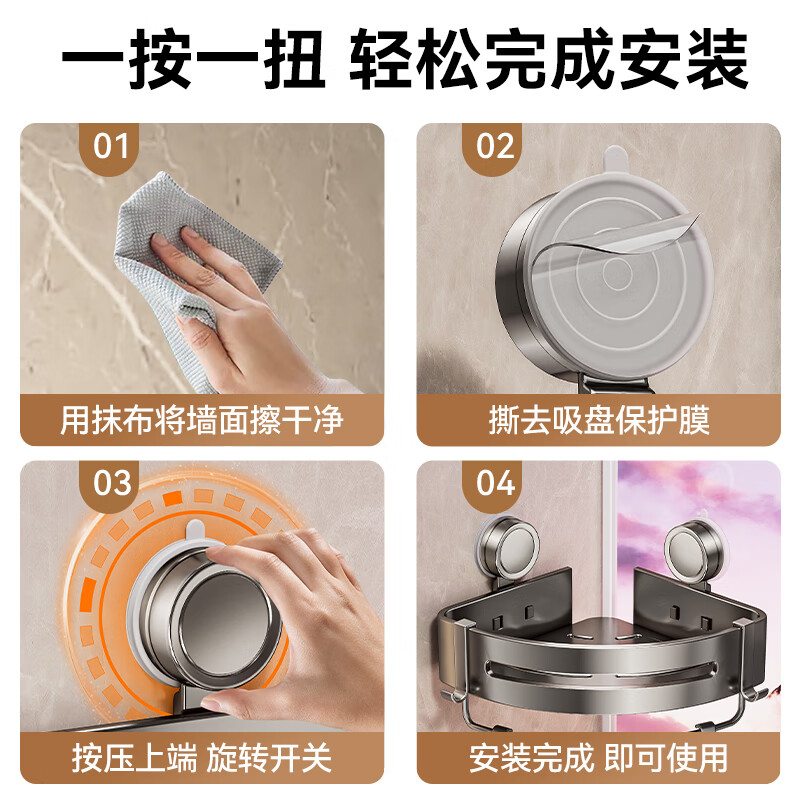 一按一扭 轻松完成安装

01
用抹布将墙面擦干净

02
撕去吸盘保护膜

03
按压上端 旋转开关

04
安装完成 即可使用