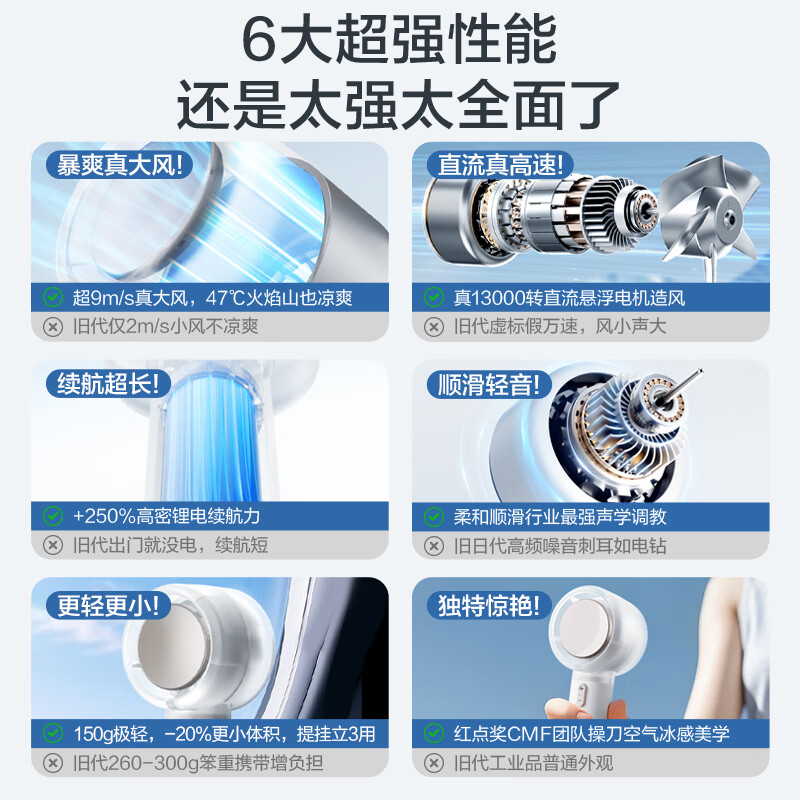 6大超强性能
还是太强太全面了

暴爽真大风!
超9m/s真大风，47℃火焰山也凉爽
旧代仅2m/s小风不凉爽

直流真高速!
真13000转直流悬浮电机造风
旧代虚标假万速，风小声大

续航超长!
+250%高密锂电续航力
旧代出门就没电，续航短

顺滑轻音!
柔和顺滑行业最强声学调教
旧日代高频噪音刺耳如电钻

更轻更小!
150g极轻，-20%更小体积，提挂立3用
旧代260-300g笨重携带增负担

独特惊艳!
红点奖CMF团队操刀空气冰感美学
旧代工业品普通外观