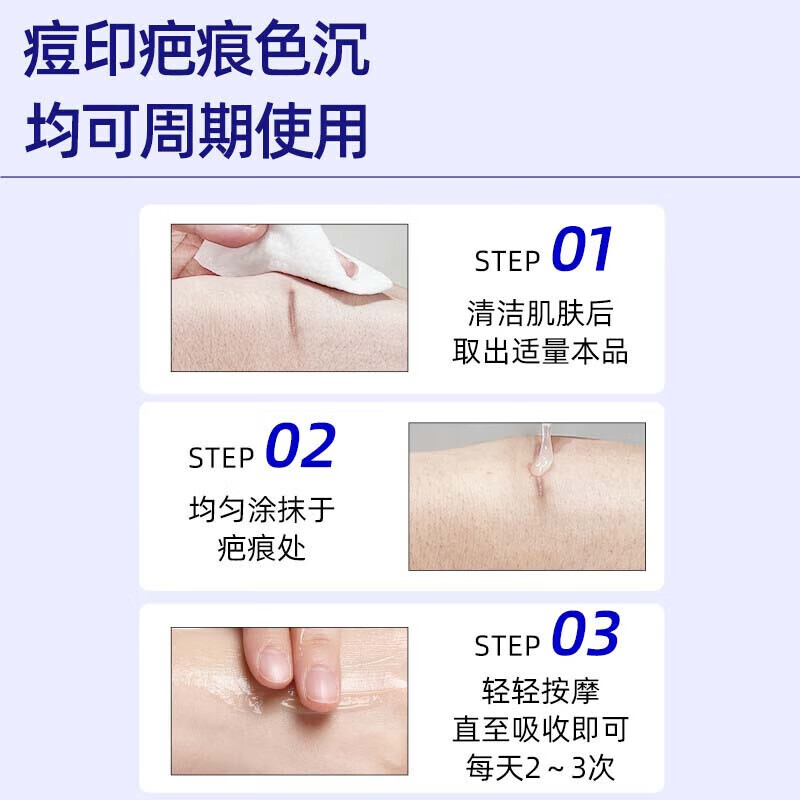 痘印疤痕色沉
均可周期使用

STEP 01
清洁肌肤后
取出适量本品

STEP 02
均匀涂抹于
疤痕处

STEP 03
轻轻按摩
直至吸收即可
每天2～3次