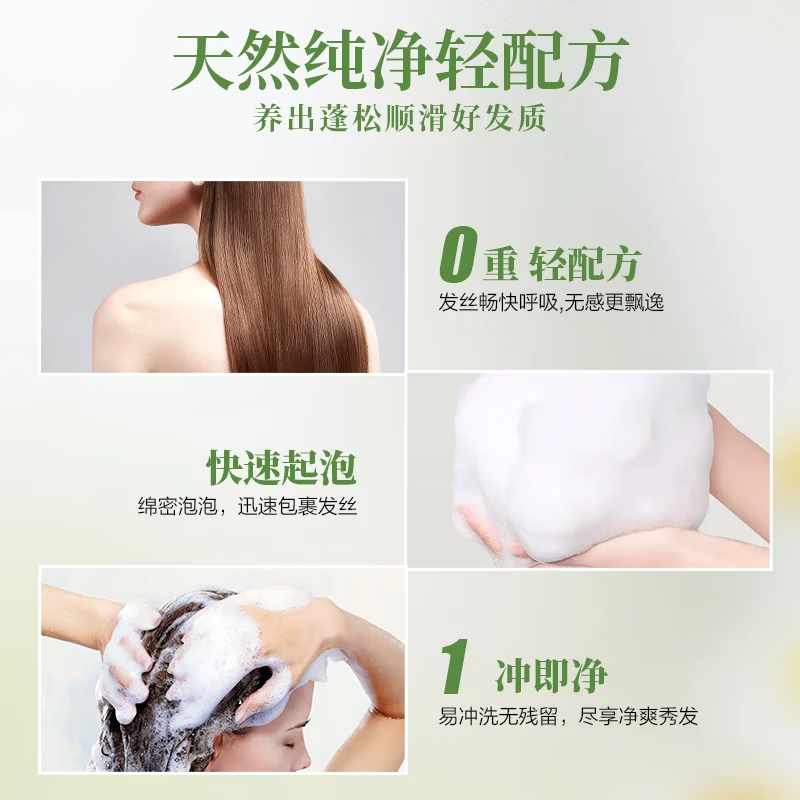 天然纯净轻配方
养出蓬松顺滑好发质

0重 轻配方
发丝畅快呼吸,无感更飘逸

快速起泡
绵密泡泡，迅速包裹发丝

1 冲即净
易冲洗无残留，尽享净爽秀发