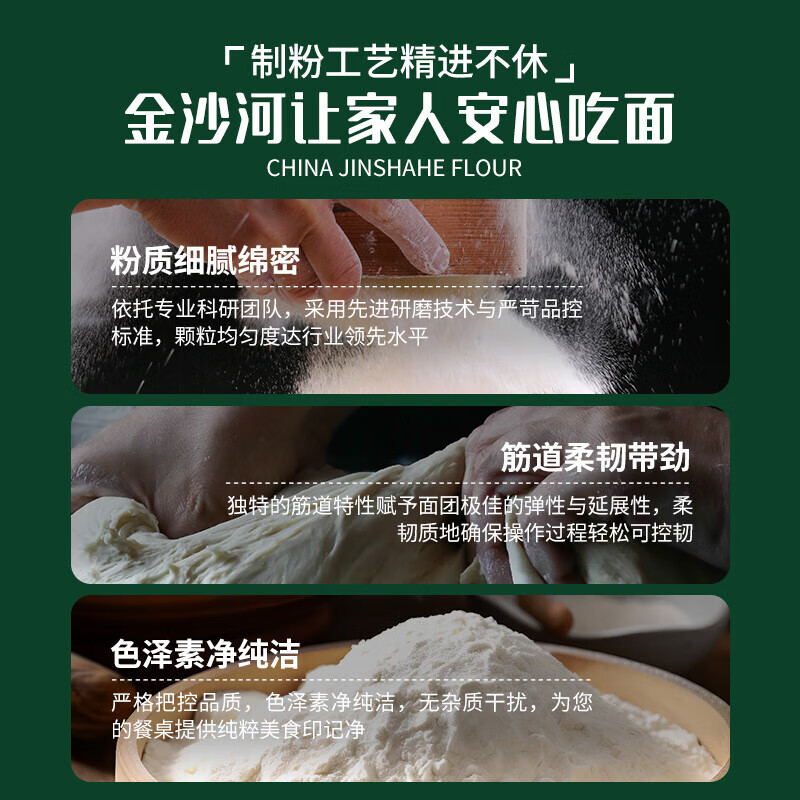 「制粉工艺精进不休」
金沙河让家人安心吃面
CHINA JINSHAHE FLOUR

粉质细腻绵密
依托专业科研团队，采用先进研磨技术与严苛品控标准，颗粒均匀度达行业领先水平

筋道柔韧带劲
独特的筋道特性赋予面团极佳的弹性与延展性，柔韧质地确保操作过程轻松可控韧

色泽素净纯洁
严格把控品质，色泽素净纯洁，无杂质干扰，为您的餐桌提供纯粹美食印记净