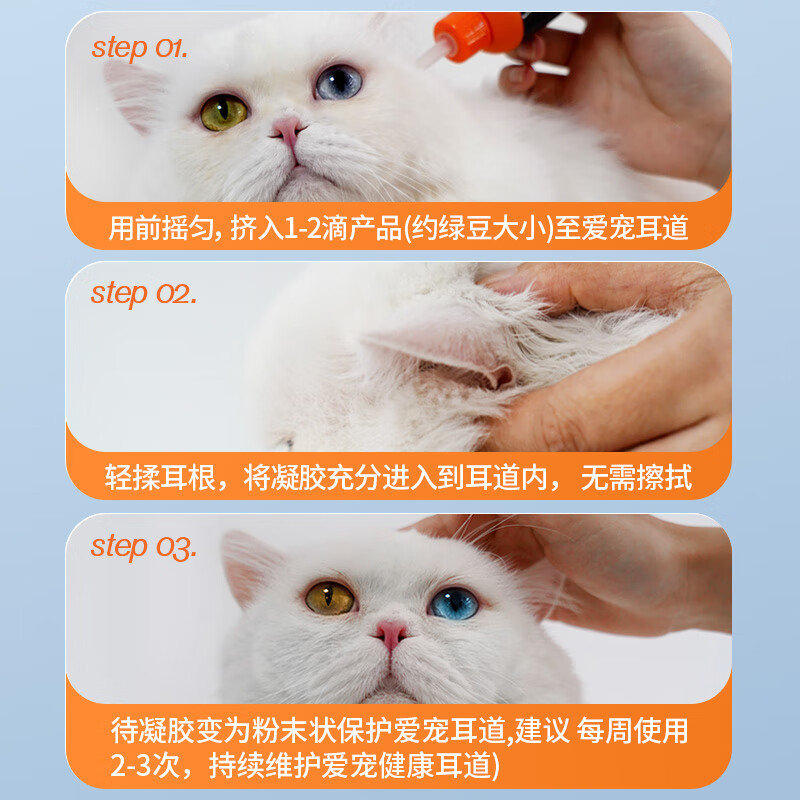 step 01.

用前摇匀, 挤入1-2滴产品(约绿豆大小)至爱宠耳道

step 02.

轻揉耳根，将凝胶充分进入到耳道内，无需擦拭

step 03.

待凝胶变为粉末状保护爱宠耳道,建议 每周使用2-3次，持续维护爱宠健康耳道)