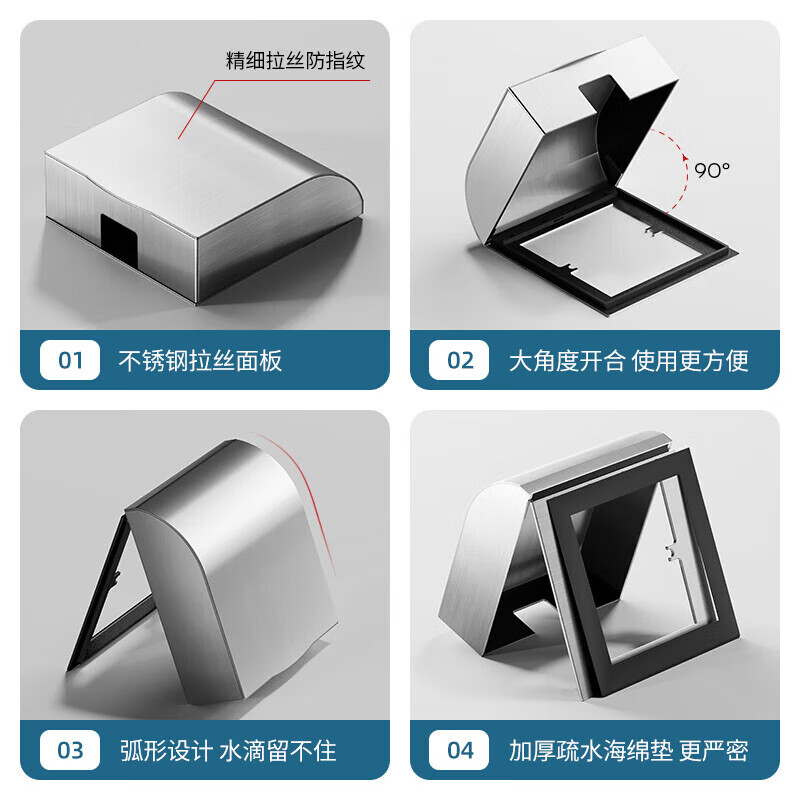 精细拉丝防指纹

01 不锈钢拉丝面板

90°

02 大角度开合 使用更方便

03 弧形设计 水滴留不住

04 加厚疏水海绵垫 更严密