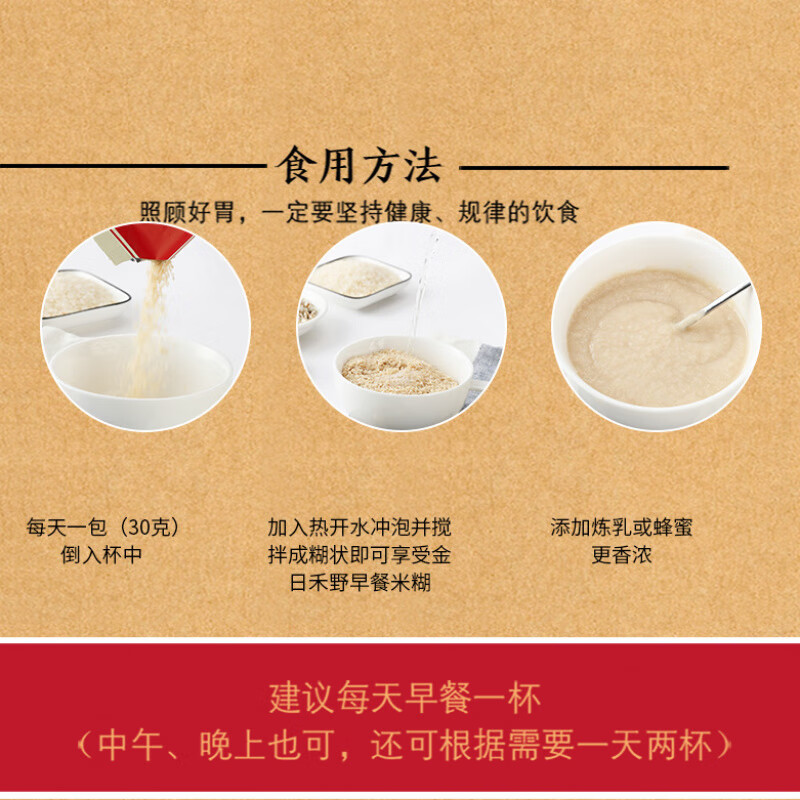 食用方法

照顾好胃，一定要坚持健康、规律的饮食

每天一包（30克）倒入杯中

加入热开水冲泡并搅拌成糊状即可享受金日禾野早餐米糊

添加炼乳或蜂蜜更香浓

建议每天早餐一杯
（中午、晚上也可，还可根据需要一天两杯）