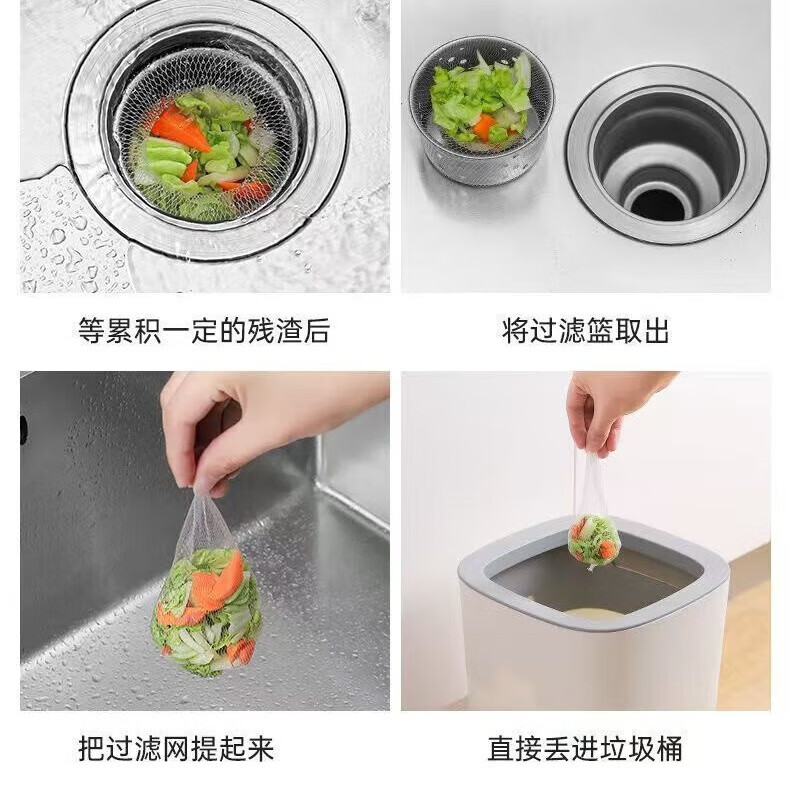 等累积一定的残渣后

将过滤篮取出

把过滤网提起来

直接丢进垃圾桶