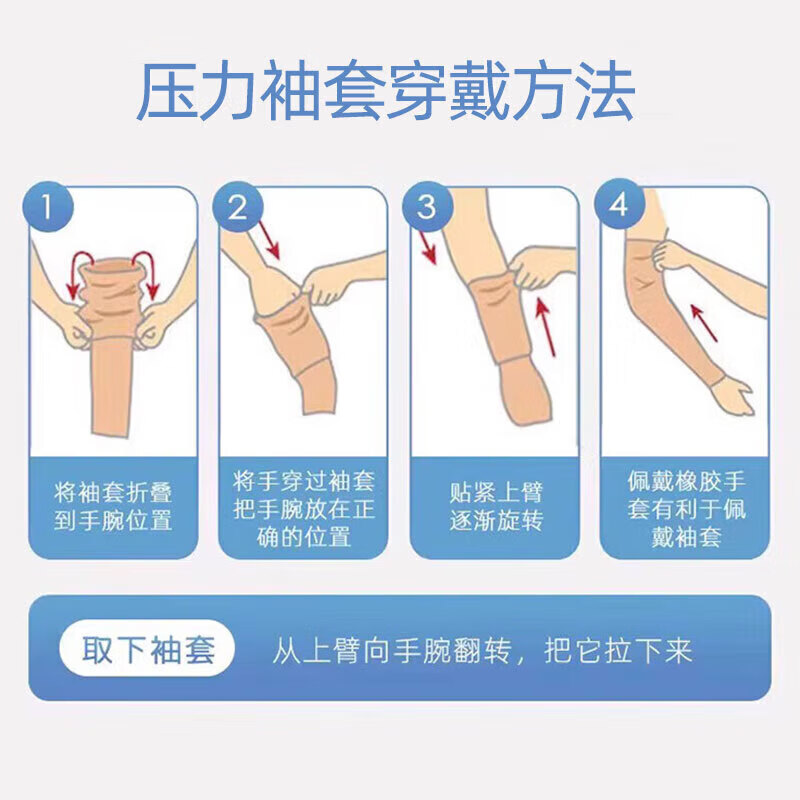 压力袖套穿戴方法

1

将袖套折叠到手腕位置

2

将手穿过袖套把手腕放在正确的位置

3

贴紧上臂逐渐旋转

4

佩戴橡胶手套有利于佩戴袖套

取下袖套

从上臂向手腕翻转，把它拉下来