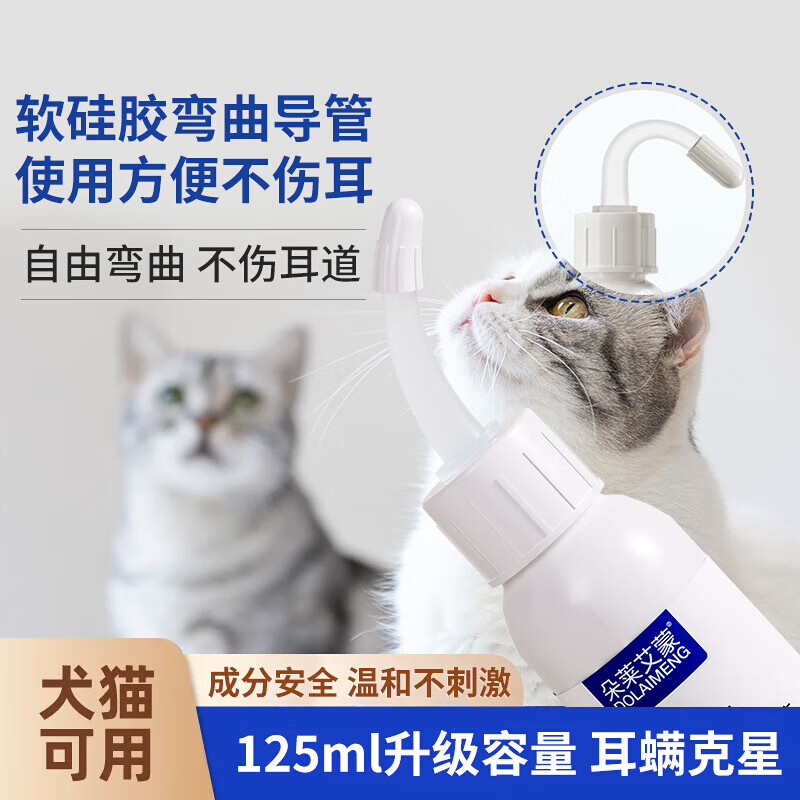 软硅胶弯曲导管
使用方便不伤耳

自由弯曲 不伤耳道

朵莱艾蒙
DOLAIMENG

犬猫
可用

成分安全 温和不刺激

125ml升级容量 耳螨克星