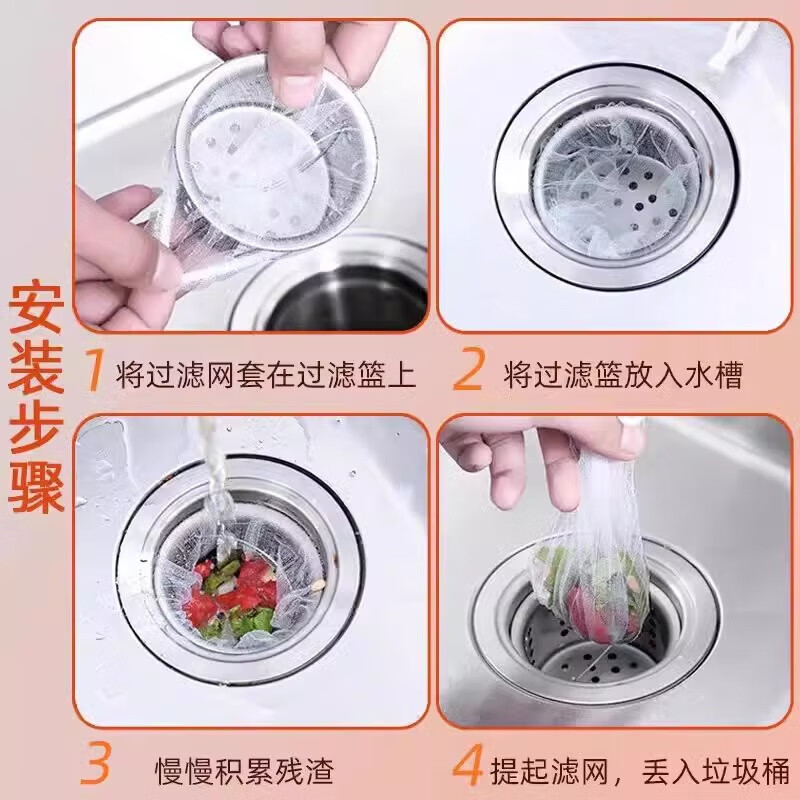 安装步骤

1 将过滤网套在过滤篮上

2 将过滤篮放入水槽

3 慢慢积累残渣

4 提起滤网，丢入垃圾桶