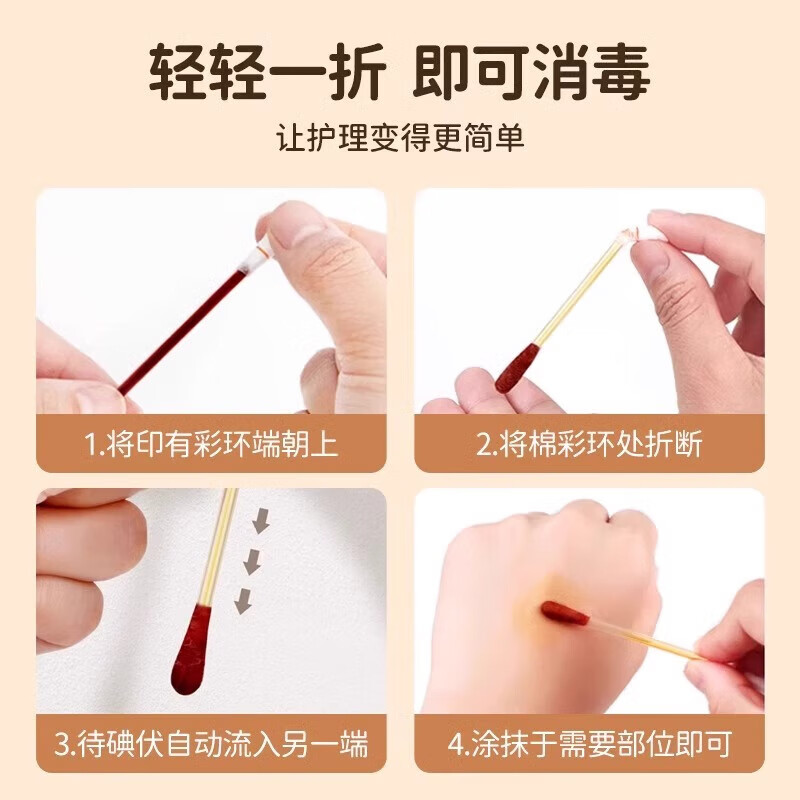 轻轻一折 即可消毒

让护理变得更简单

1.将印有彩环端朝上

2.将棉彩环处折断

3.待碘伏自动流入另一端

4.涂抹于需要部位即可